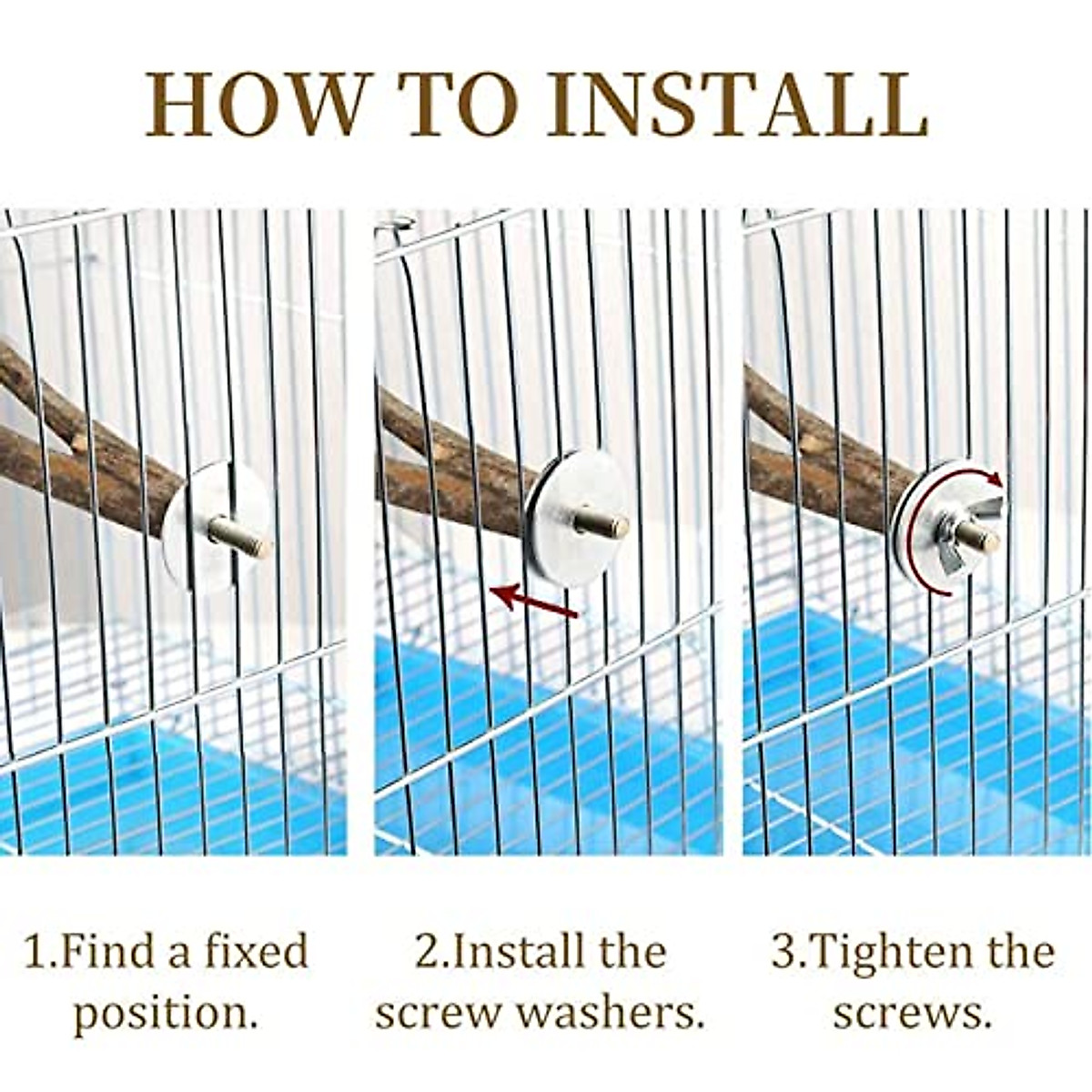 HOW TO INSTALL

1.Find a fixed position.

2.Install the screw washers.

3.Tighten the screws.