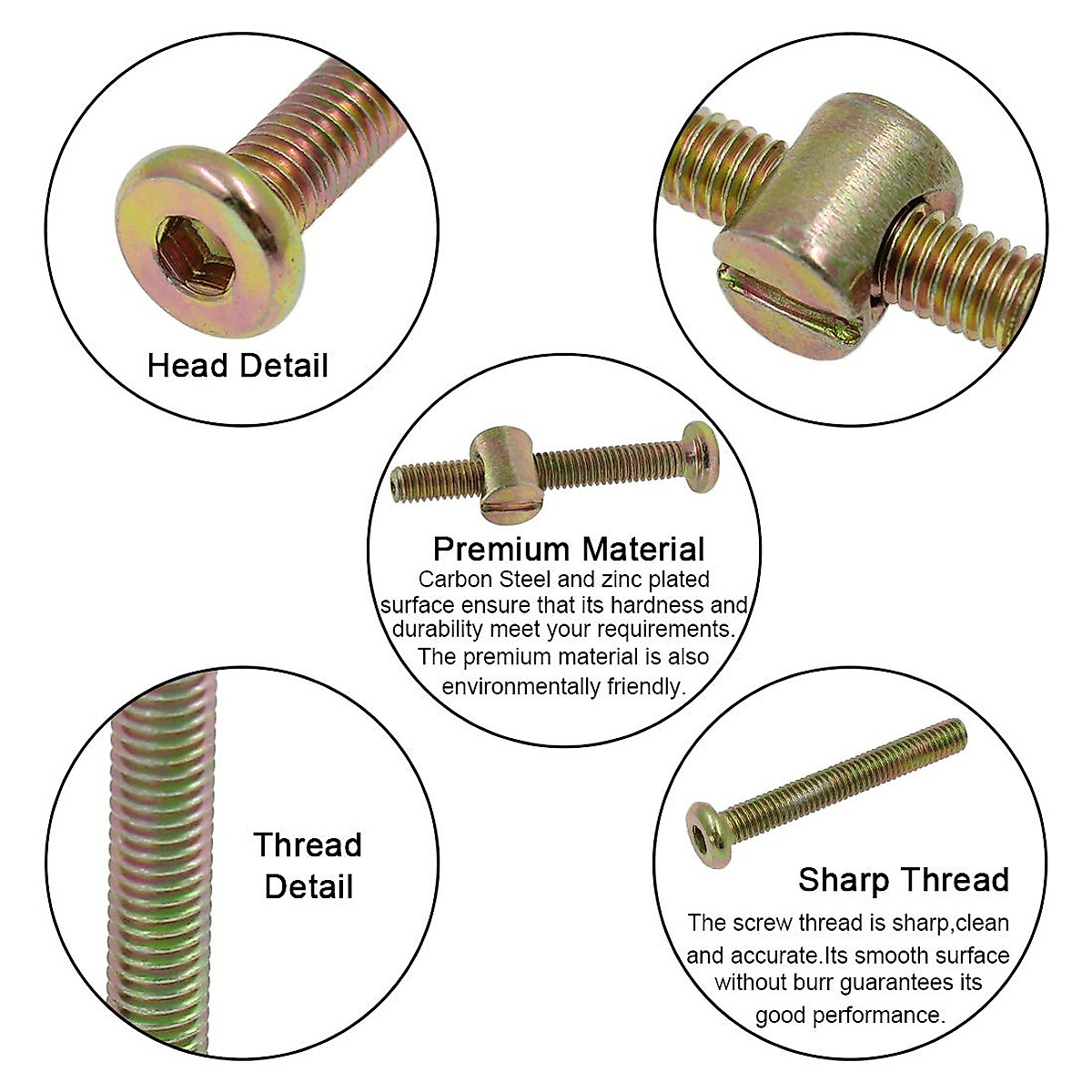 Head Detail

Premium Material
Carbon Steel and zinc plated surface ensure that its hardness and durability meet your requirements. The premium material is also environmentally friendly.

Thread Detail

Sharp Thread
The screw thread is sharp,clean and accurate.Its smooth surface without burr guarantees its good performance.