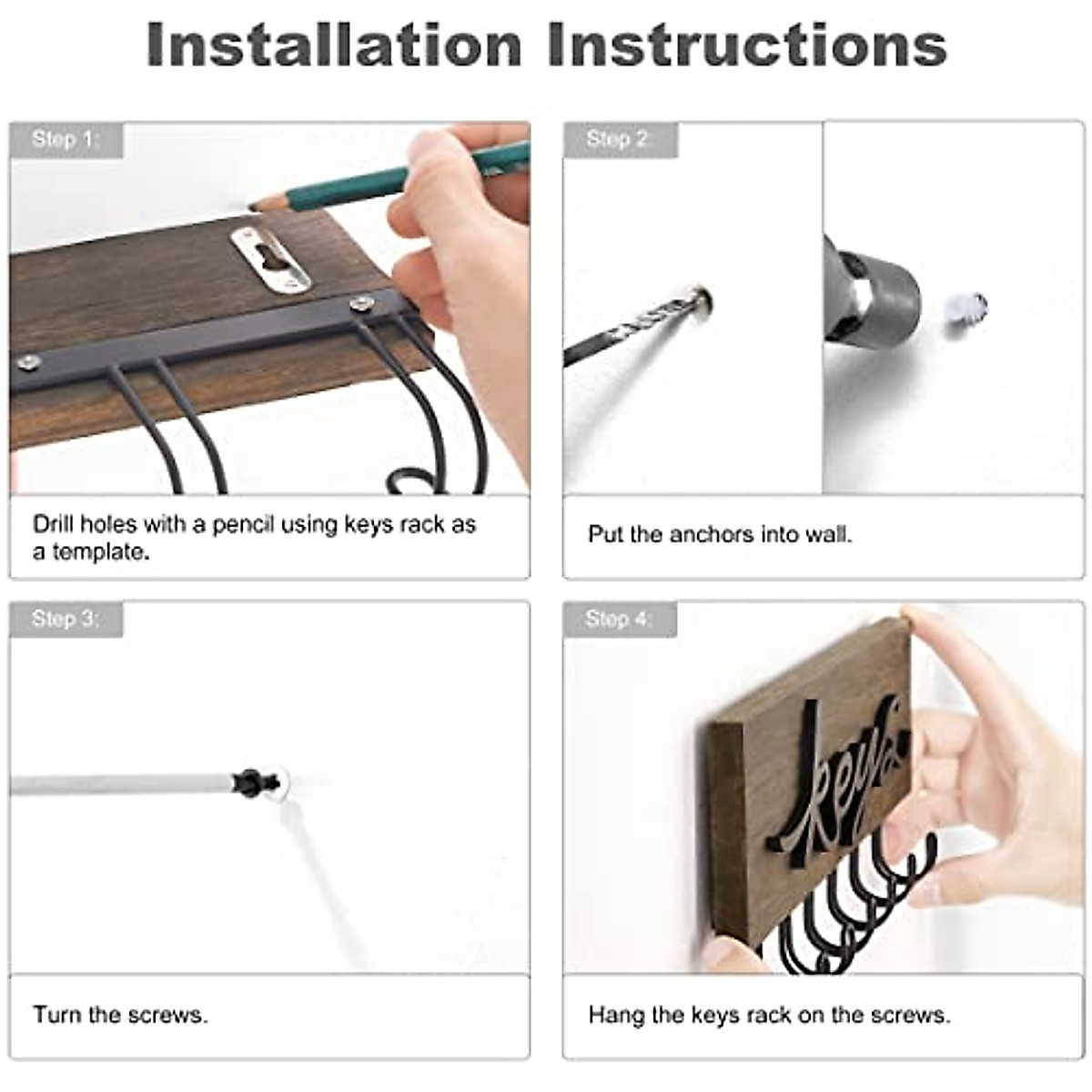 Installation Instructions

Step 1:

Drill holes with a pencil using keys rack as a template.

Step 2:

Put the anchors into wall.

Step 3:

Turn the screws.

Step 4:

keys

Hang the keys rack on the screws.