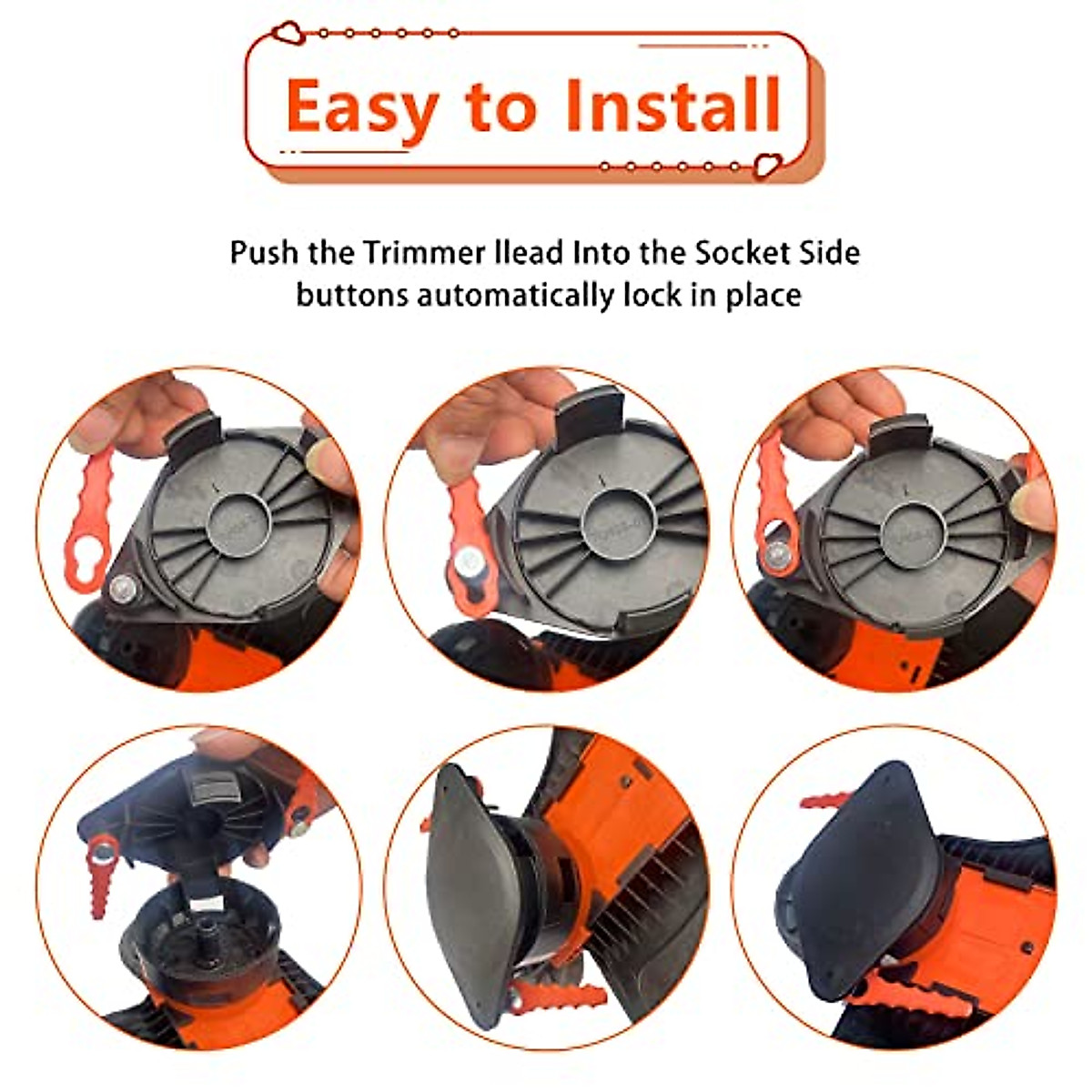 Easy to Install

Push the Trimmer llead Into the Socket Side buttons automatically lock in place