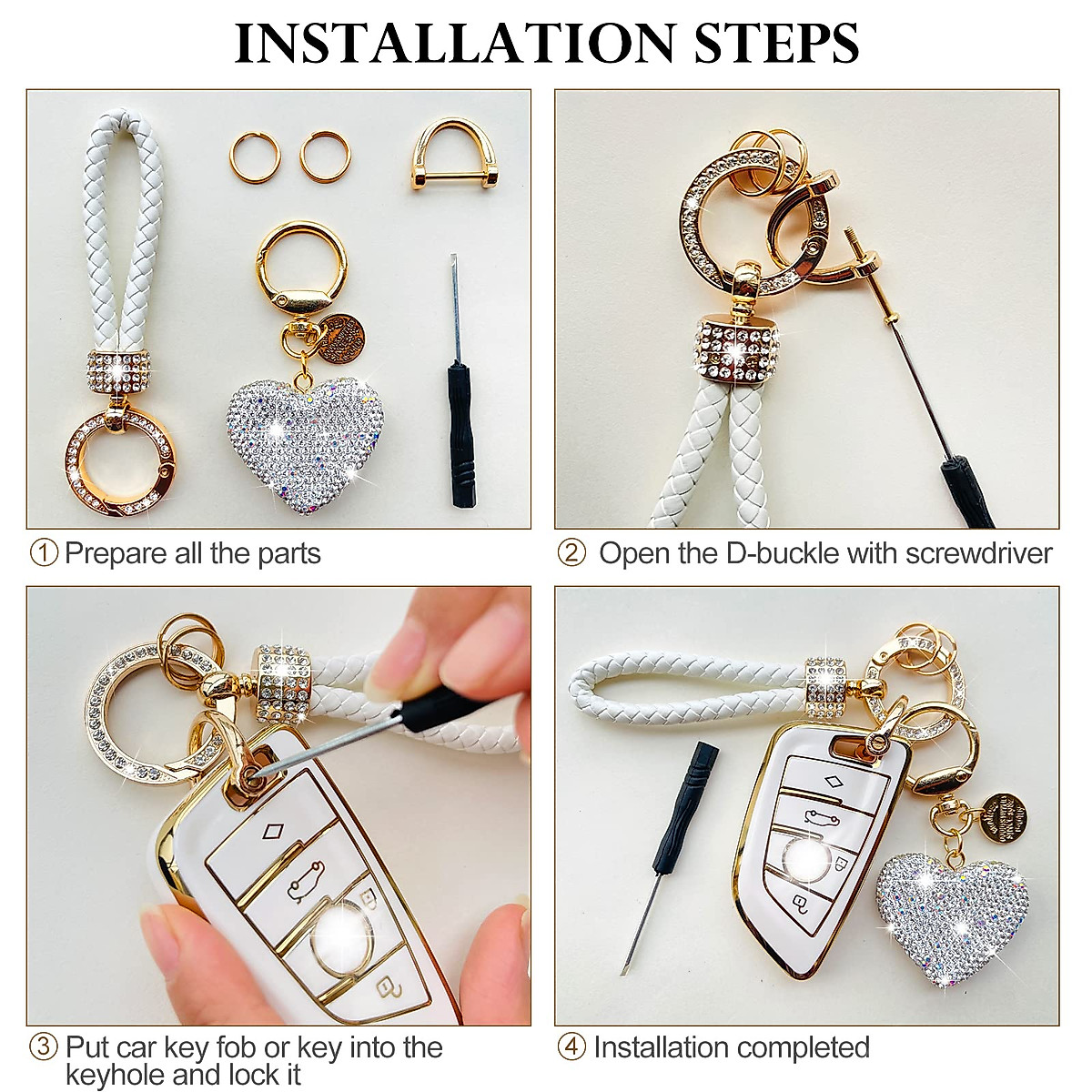 INSTALLATION STEPS

① Prepare all the parts

② Open the D-buckle with screwdriver

③ Put car key fob or key into the keyhole and lock it

④ Installation completed