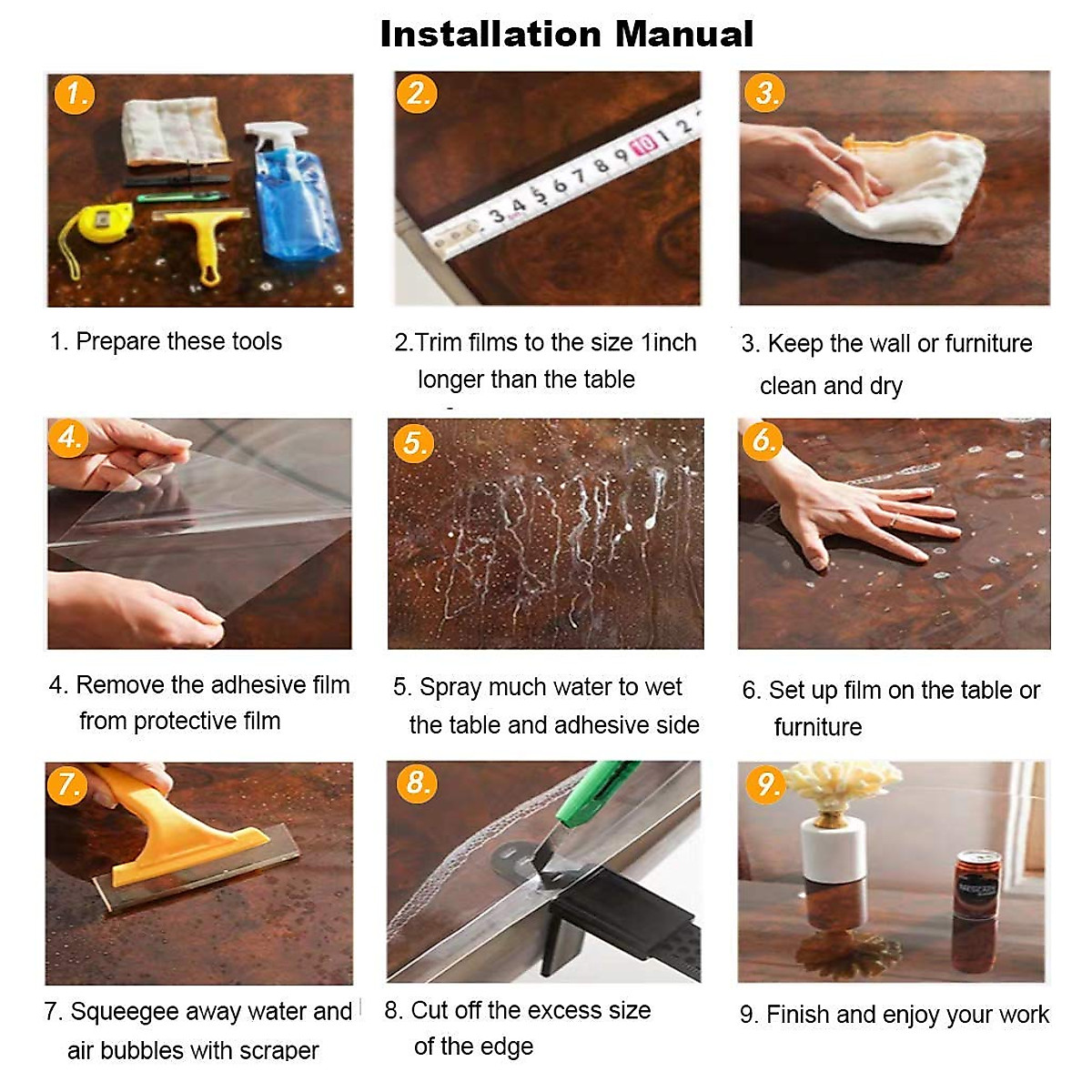 Installation Manual

1.

1. Prepare these tools

2.

3 4 5 6 7 8 9 10 1 2

2.Trim films to the size 1inch longer than the table

3.

3. Keep the wall or furniture clean and dry

4.

4. Remove the adhesive film from protective film

5.

5. Spray much water to wet the table and adhesive side

6.

6. Set up film on the table or furniture

7.

7. Squeegee away water and air bubbles with scraper

8.

8. Cut off the excess size of the edge

9.

9. Finish and enjoy your work