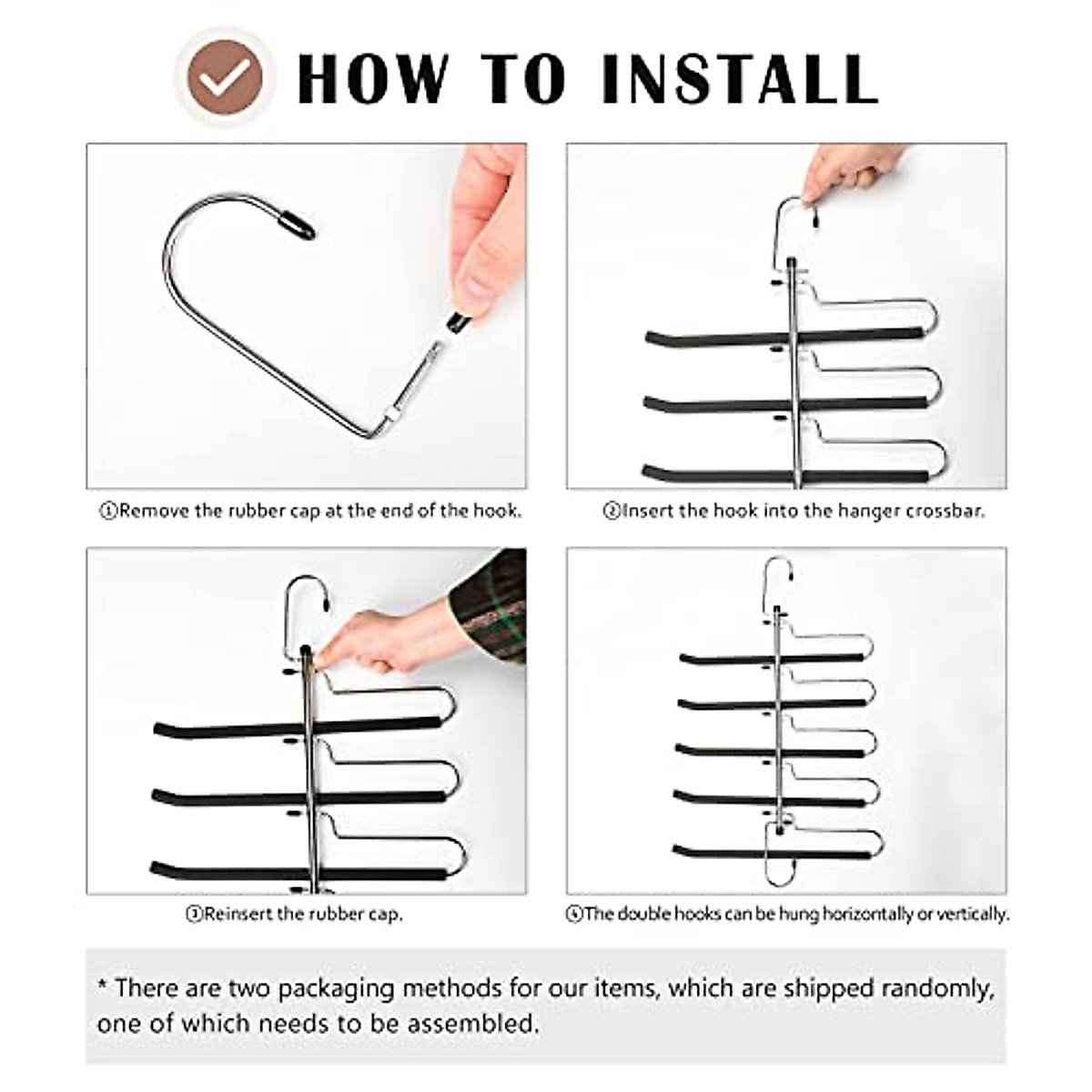 HOW TO INSTALL

①Remove the rubber cap at the end of the hook.

②Insert the hook into the hanger crossbar.

③Reinsert the rubber cap.

④The double hooks can be hung horizontally or vertically.

* There are two packaging methods for our items, which are shipped randomly, one of which needs to be assembled.