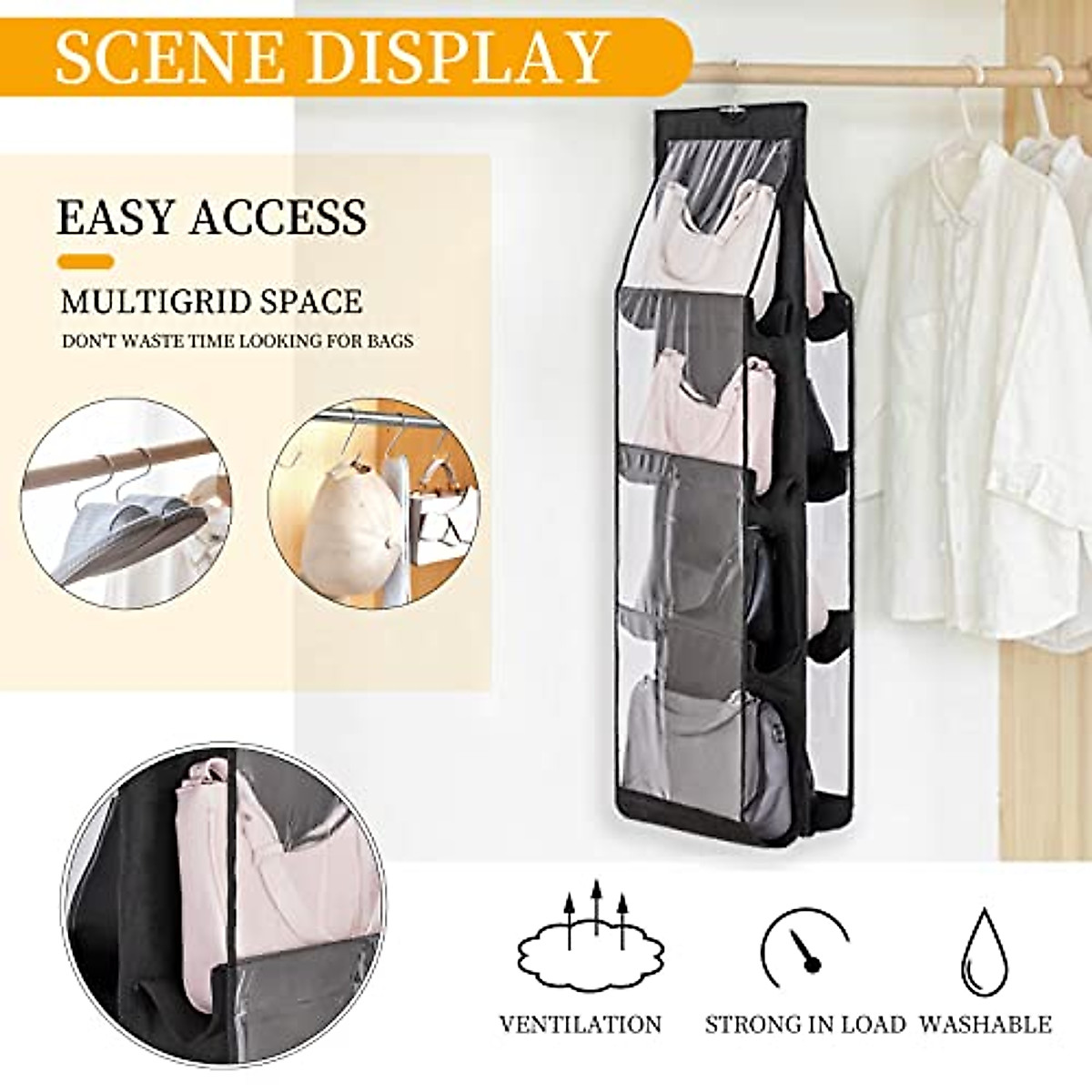 SCENE DISPLAY

EASY ACCESS

MULTIGRID SPACE

DON'T WASTE TIME LOOKING FOR BAGS

VENTILATION

STRONG IN LOAD

WASHABLE