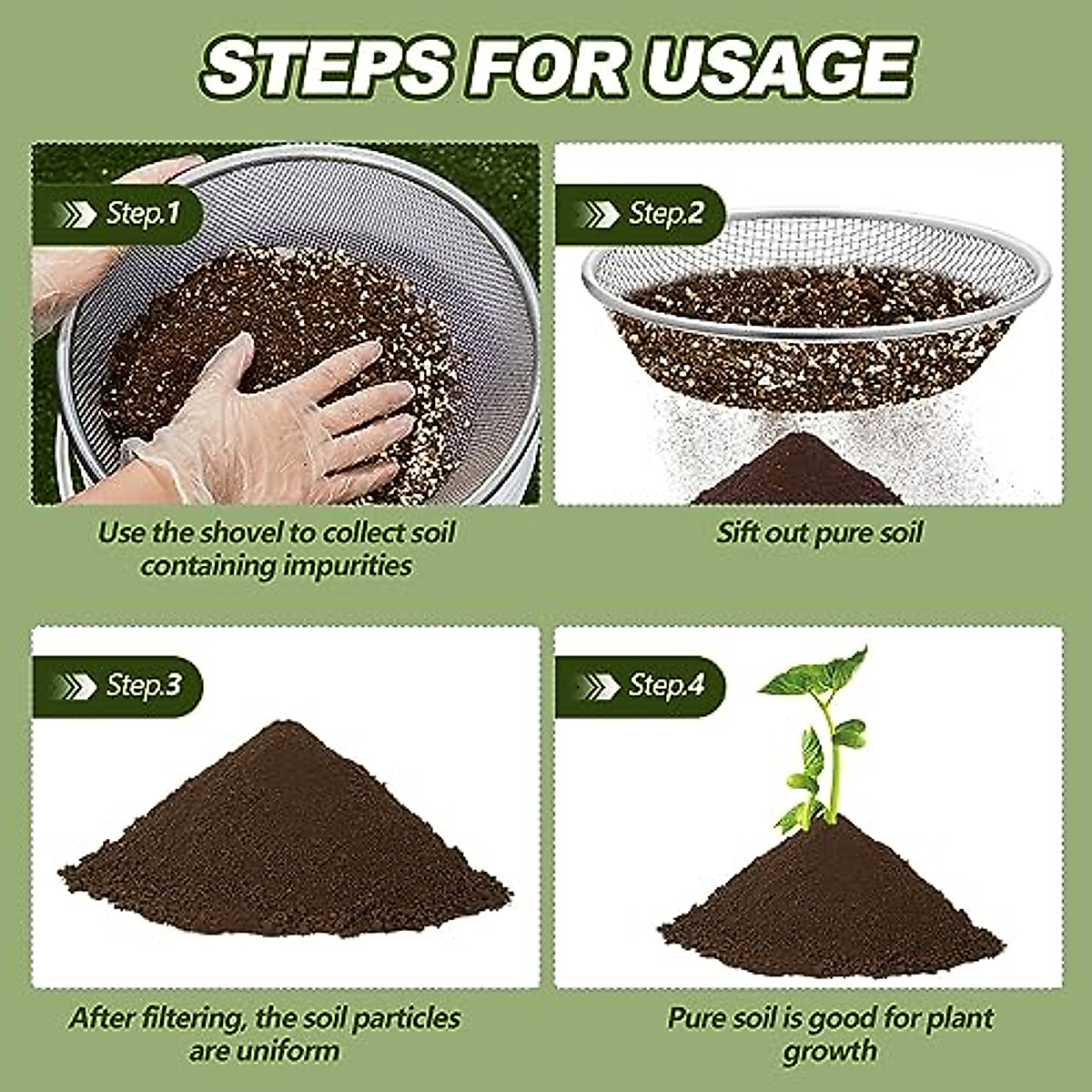 STEPS FOR USAGE

Step.1

Use the shovel to collect soil containing impurities

Step.2

Sift out pure soil

Step.3

After filtering, the soil particles are uniform

Step.4

Pure soil is good for plant growth