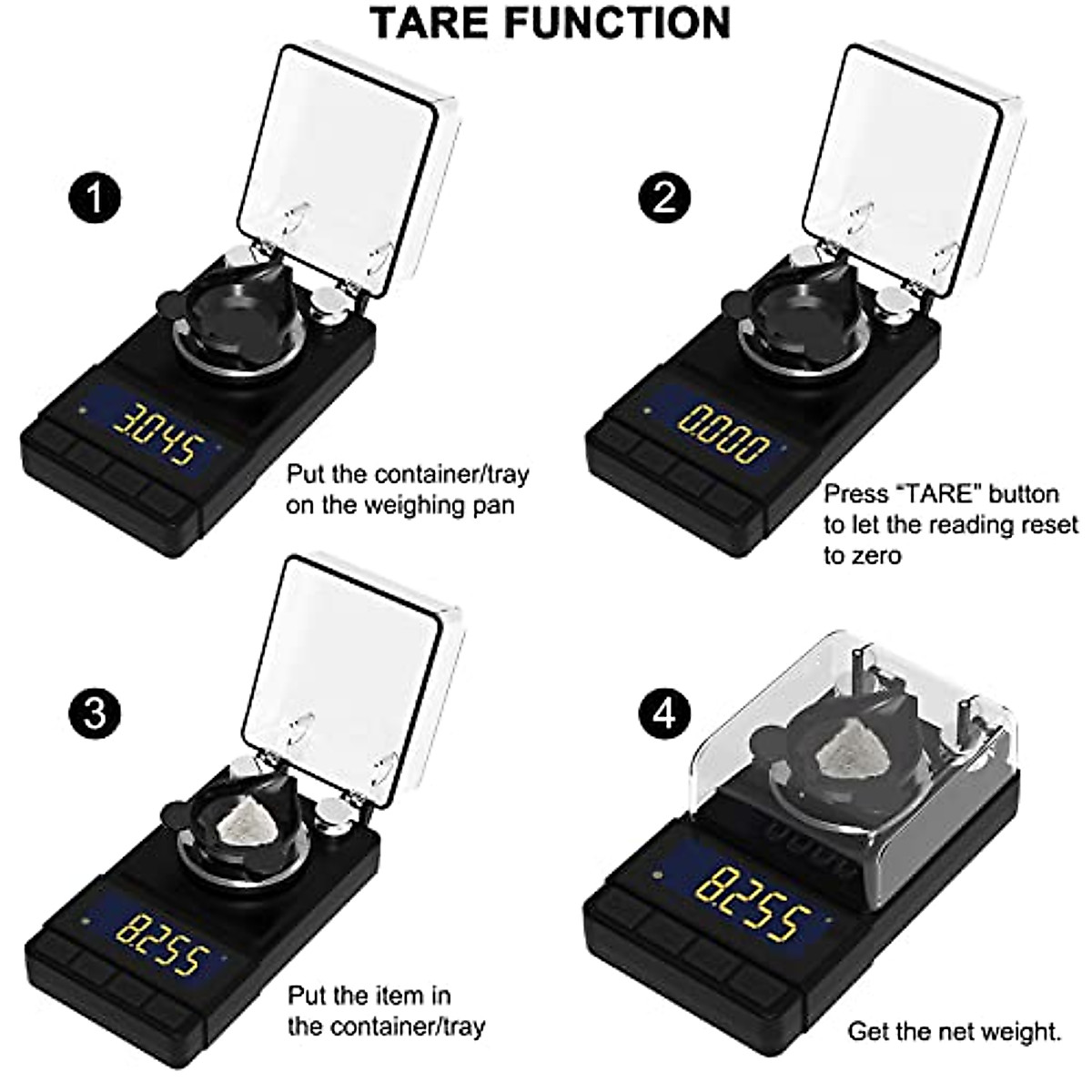 TARE FUNCTION

1

3.045

Put the container/tray on the weighing pan

2

0.000

Press "TARE" button to let the reading reset to zero

3

8.255

Put the item in the container/tray

4

8.255

Get the net weight.