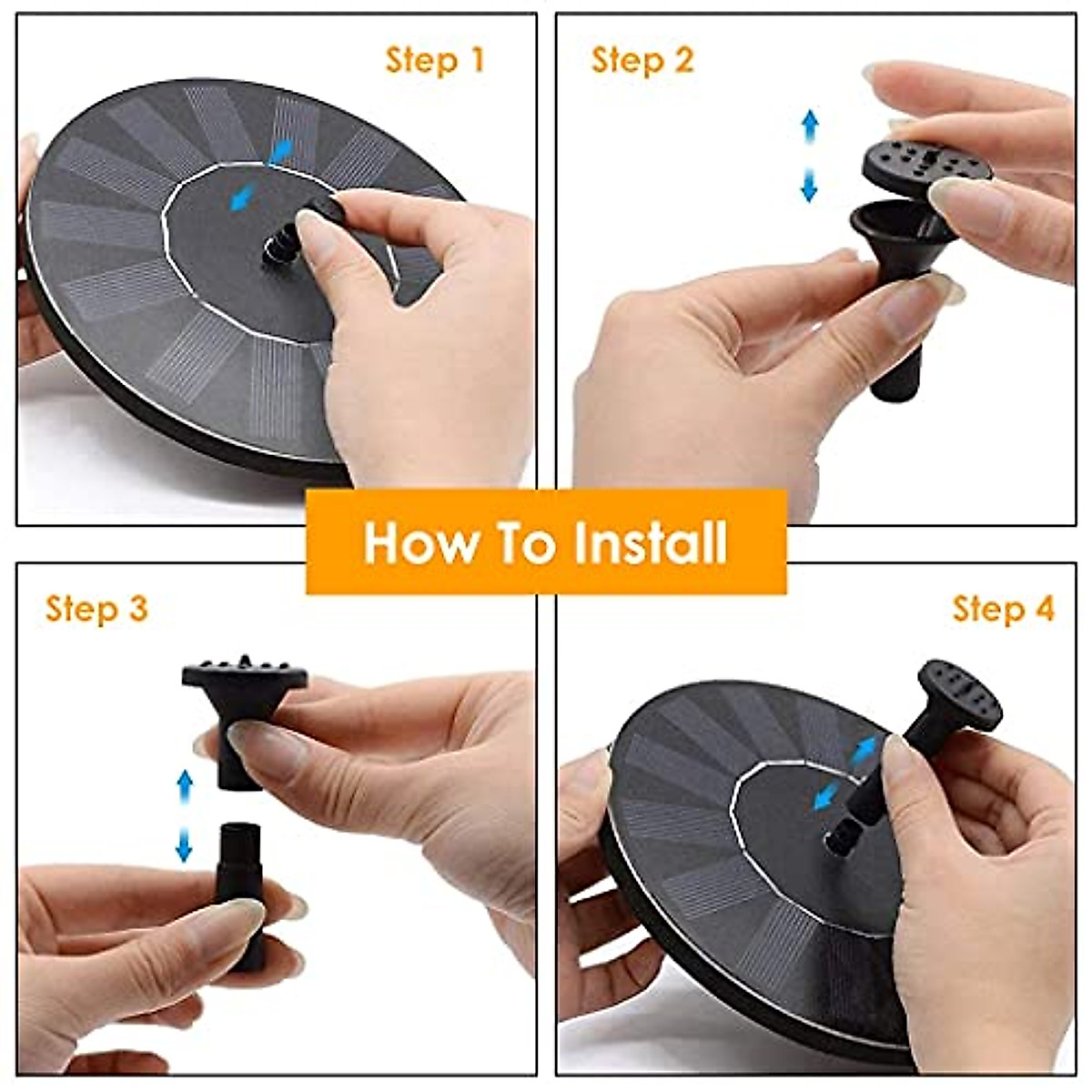 Step 1

Step 2

How To Install

Step 3

Step 4