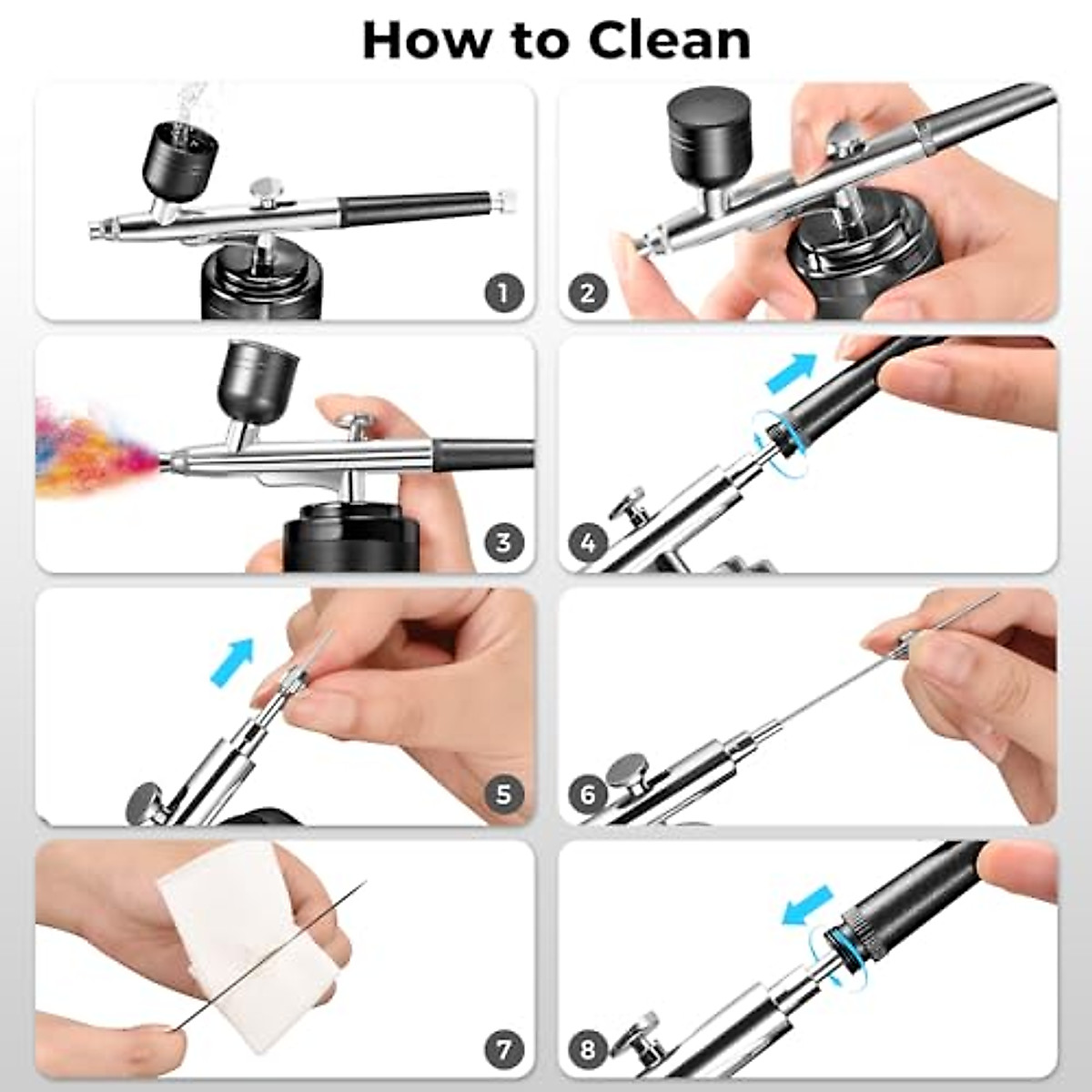 How to Clean

1

2

3

4

5

6

7

8