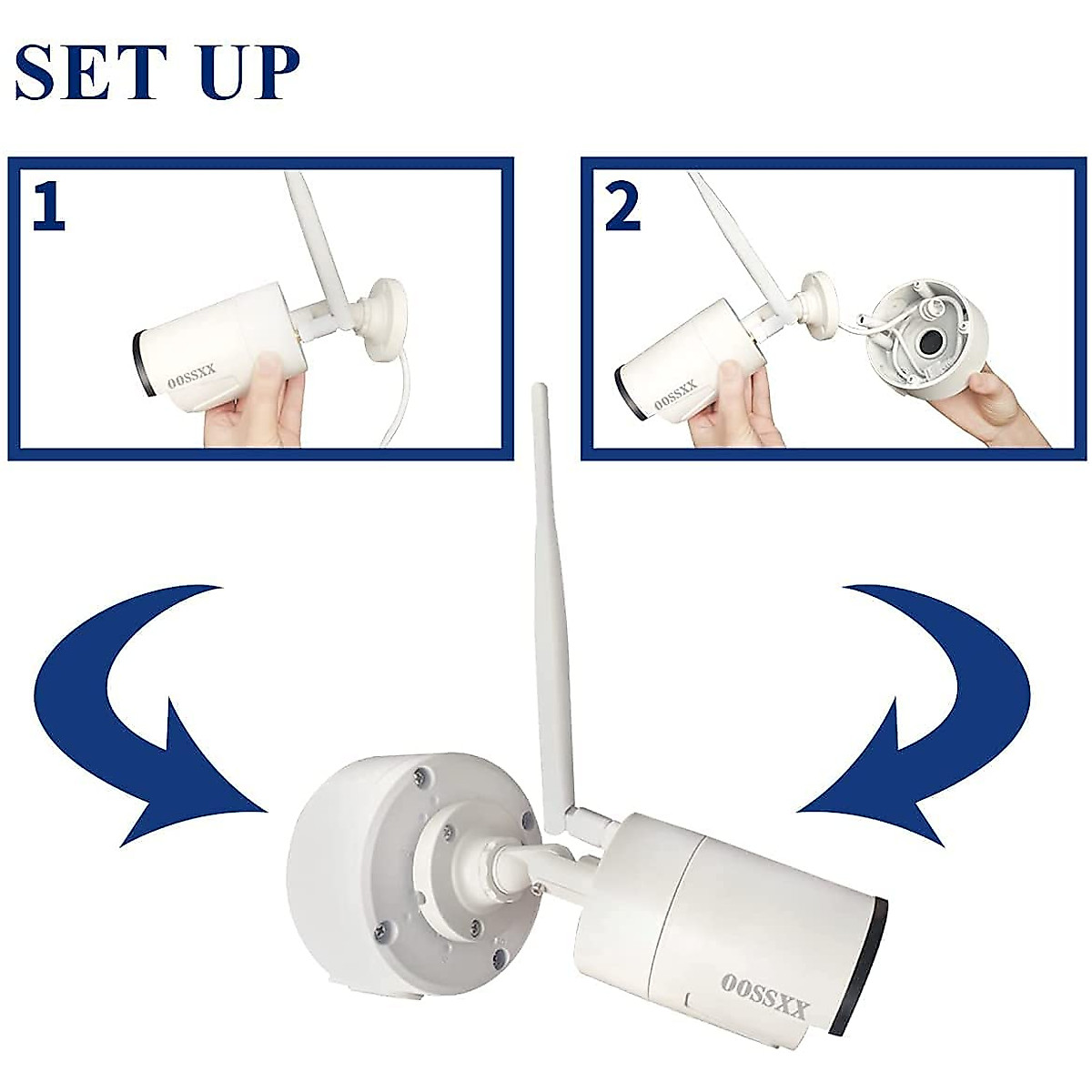 SET UP

1

OOSSXX

2

OOSSXX

OOSSXX