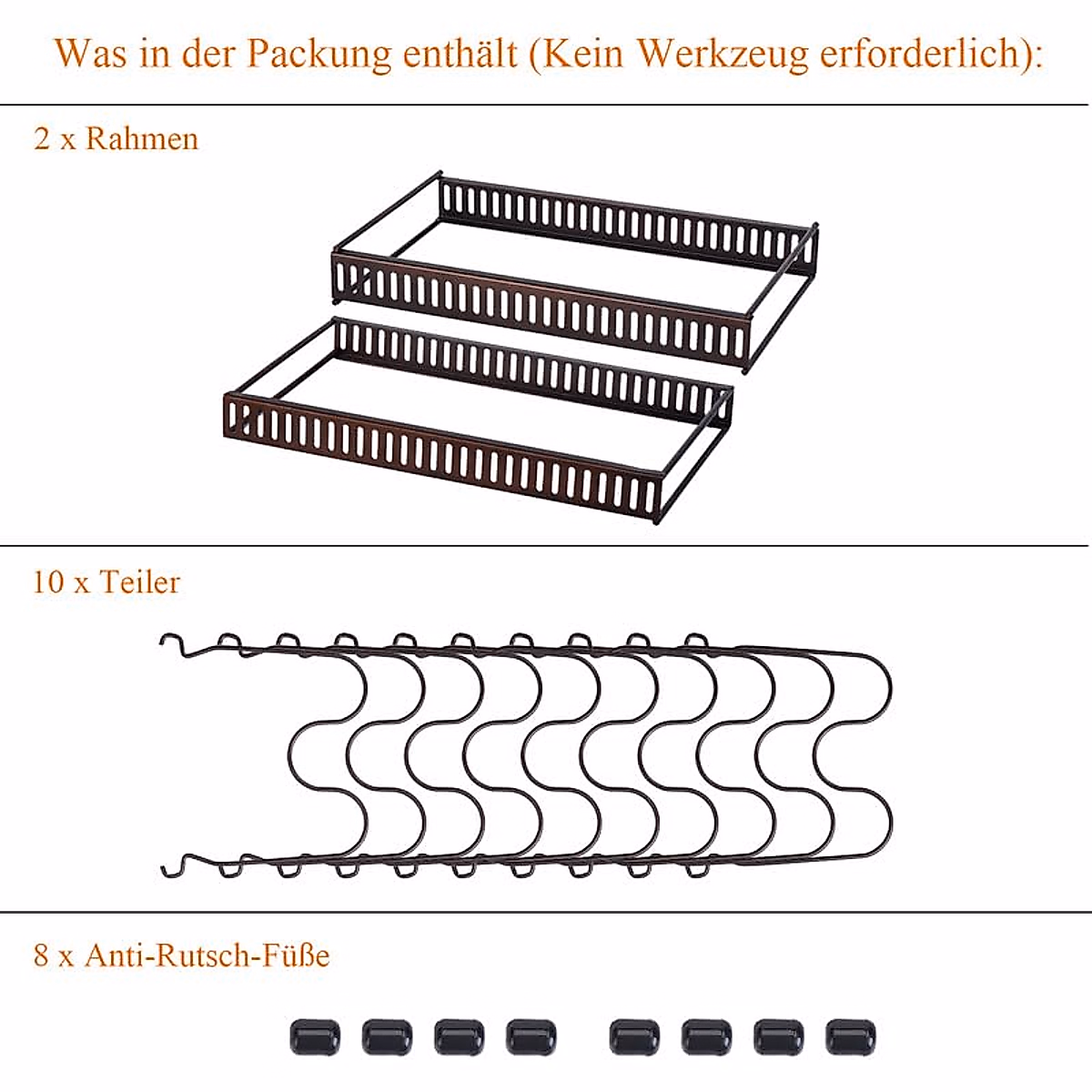 Was in der Packung enthält (Kein Werkzeug erforderlich):

2 x Rahmen

10 x Teiler

8 x Anti-Rutsch-Füße