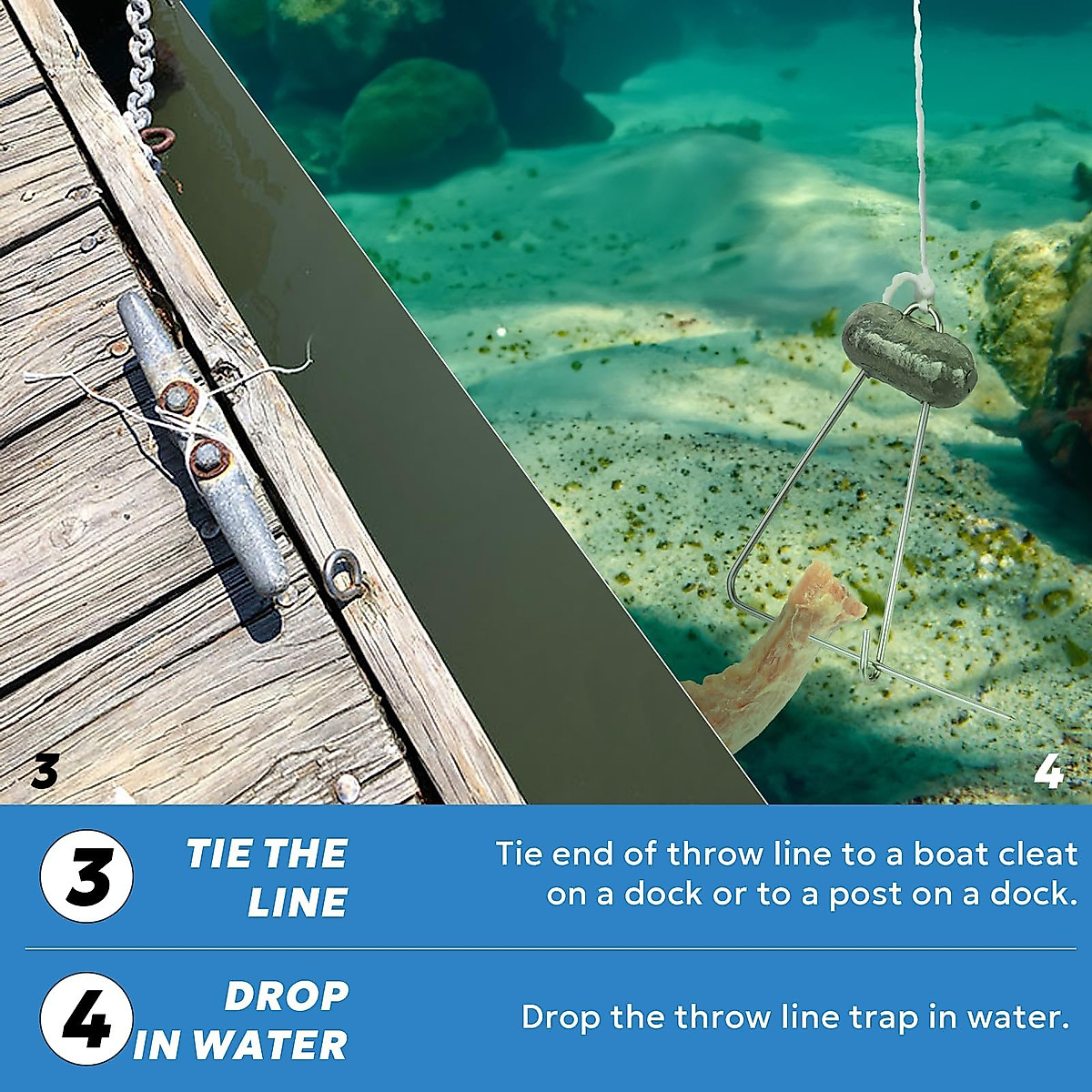 3

4

3 TIE THE LINE

Tie end of throw line to a boat cleat on a dock or to a post on a dock.

4 DROP IN WATER

Drop the throw line trap in water.