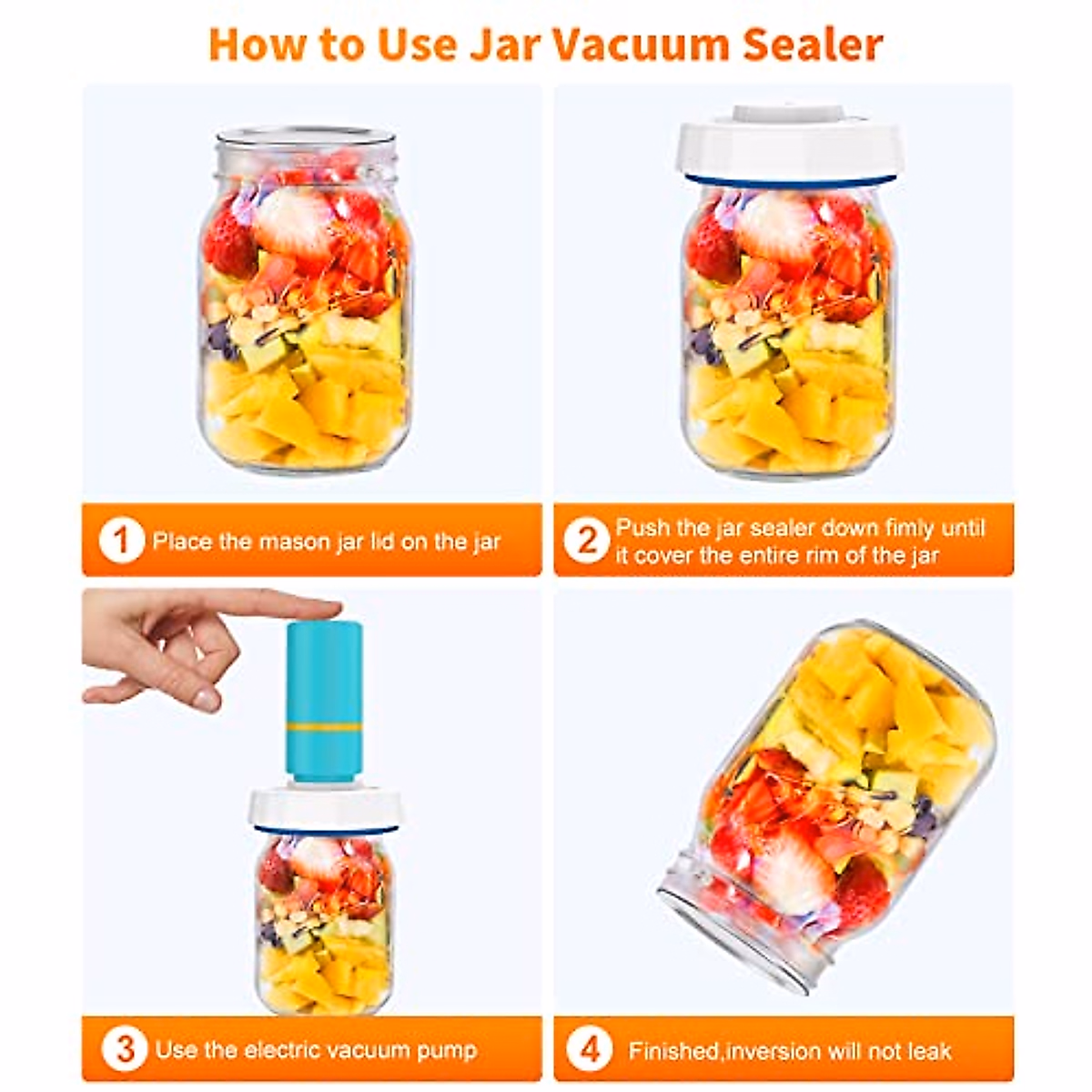 How to Use Jar Vacuum Sealer

1 Place the mason jar lid on the jar

2 Push the jar sealer down fimly until it cover the entire rim of the jar

3 Use the electric vacuum pump

4 Finished,inversion will not leak