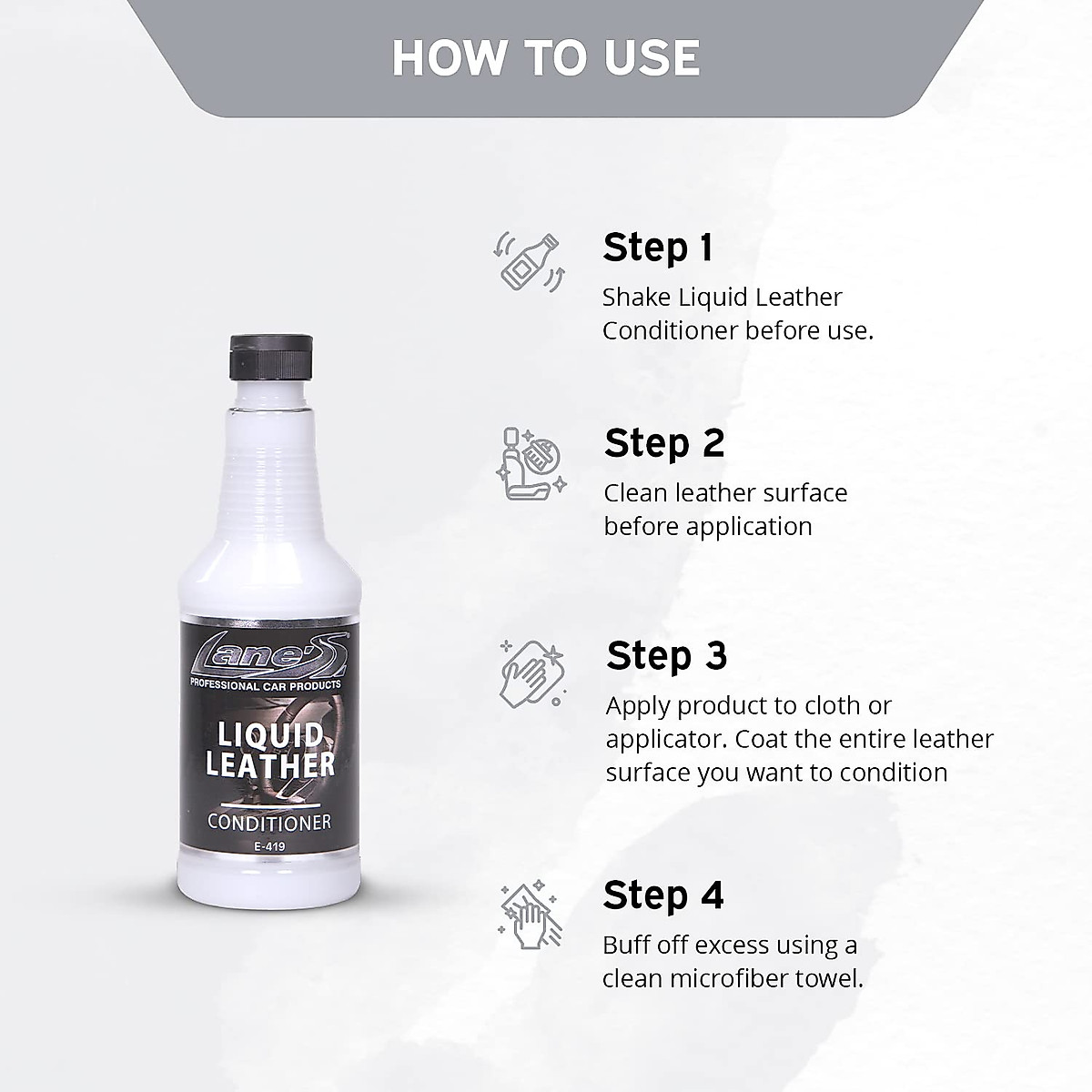 HOW TO USE

Lane's
PROFESSIONAL CAR PRODUCTS
LIQUID LEATHER
CONDITIONER
E-419

Step 1
Shake Liquid Leather Conditioner before use.

Step 2
Clean leather surface before application

Step 3
Apply product to cloth or applicator. Coat the entire leather surface you want to condition

Step 4
Buff off excess using a clean microfiber towel.