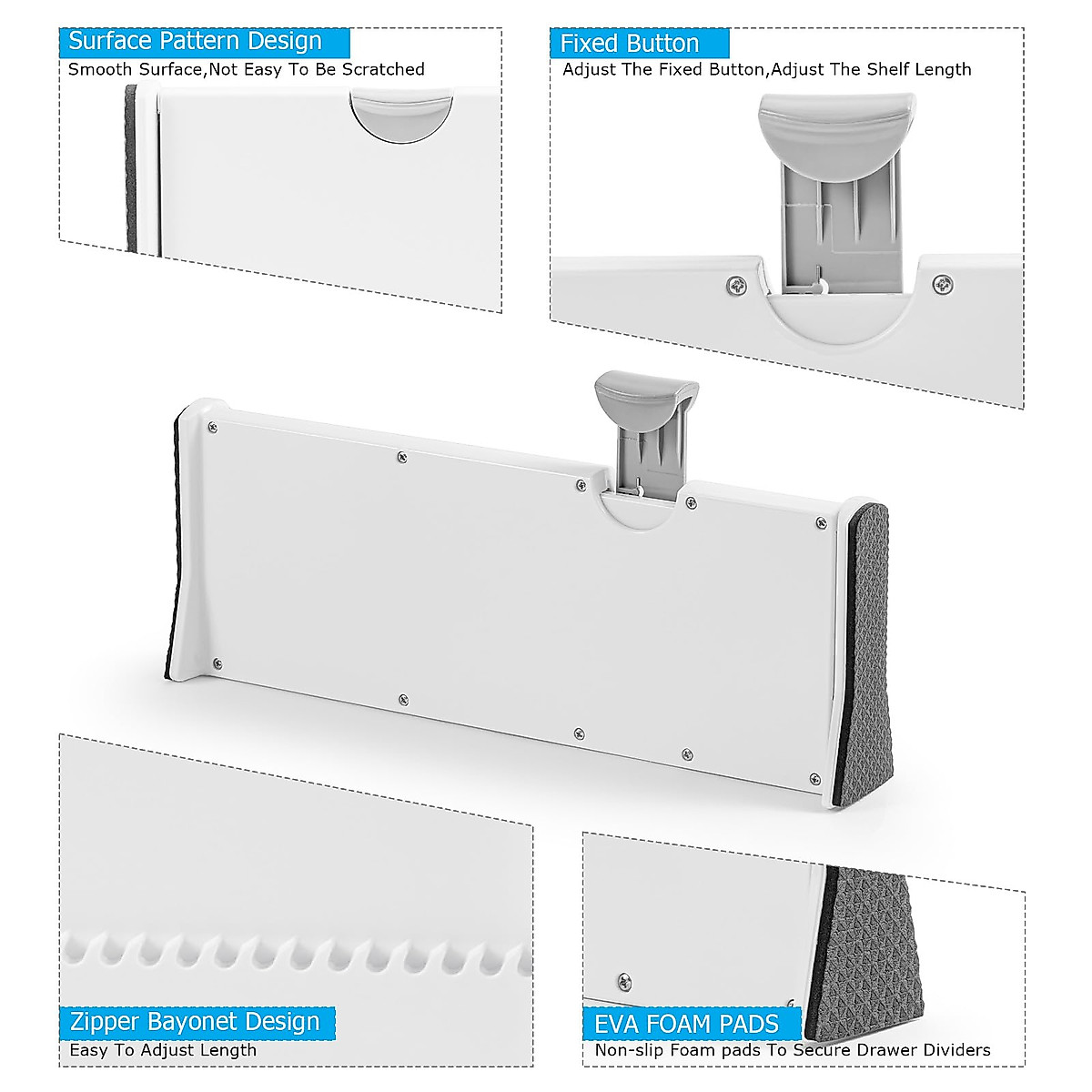 Surface Pattern Design
Smooth Surface,Not Easy To Be Scratched

Fixed Button
Adjust The Fixed Button,Adjust The Shelf Length

Zipper Bayonet Design
Easy To Adjust Length

EVA FOAM PADS
Non-slip Foam pads To Secure Drawer Dividers