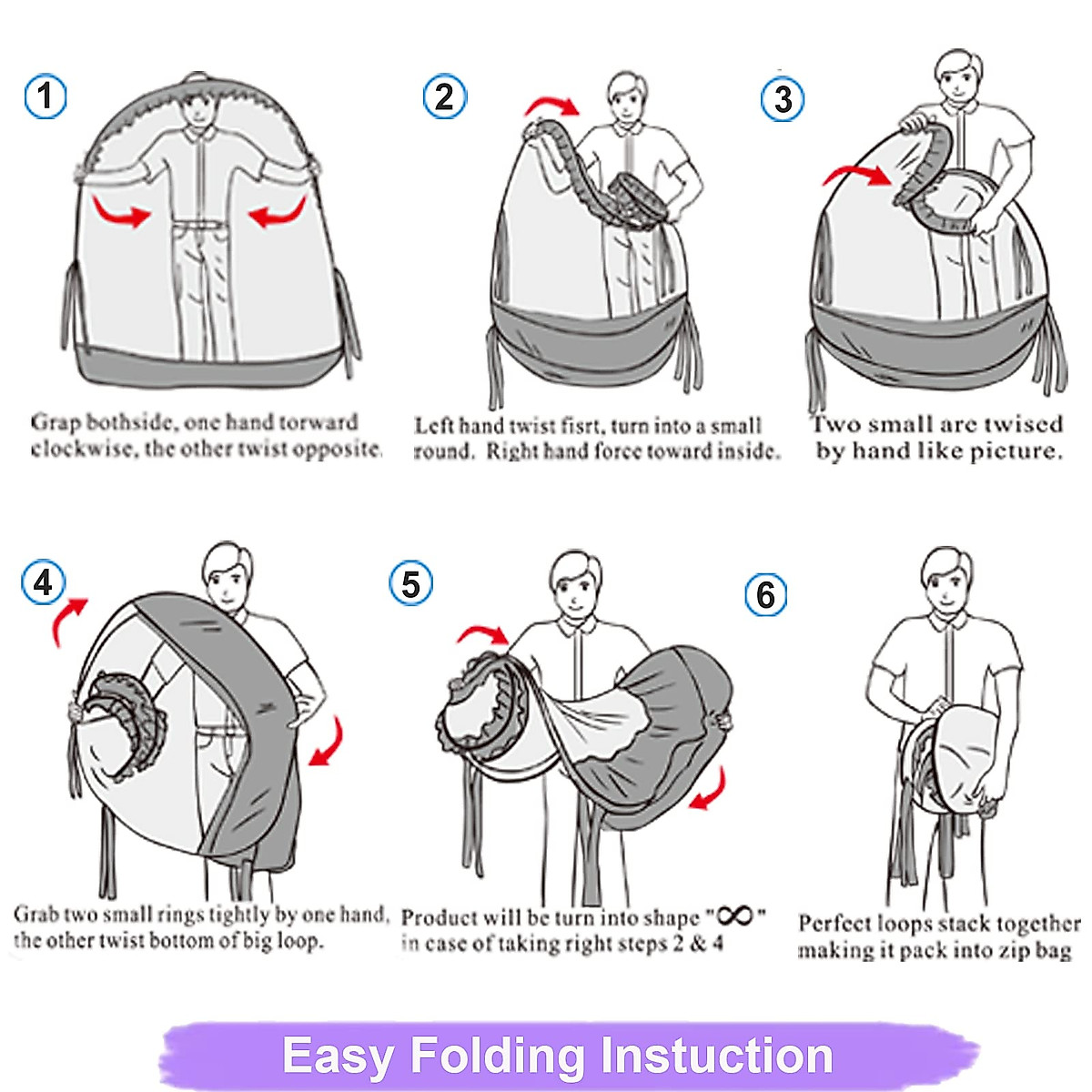 1

Grap bothside, one hand torward clockwise, the other twist opposite.

2

Left hand twist fisrt, turn into a small round. Right hand force toward inside.

3

Two small are twised by hand like picture.

4

Grab two small rings tightly by one hand, the other twist bottom of big loop.

5

Product will be turn into shape "$\infty$" in case of taking right steps 2 & 4

6

Perfect loops stack together making it pack into zip bag

Easy Folding Instuction