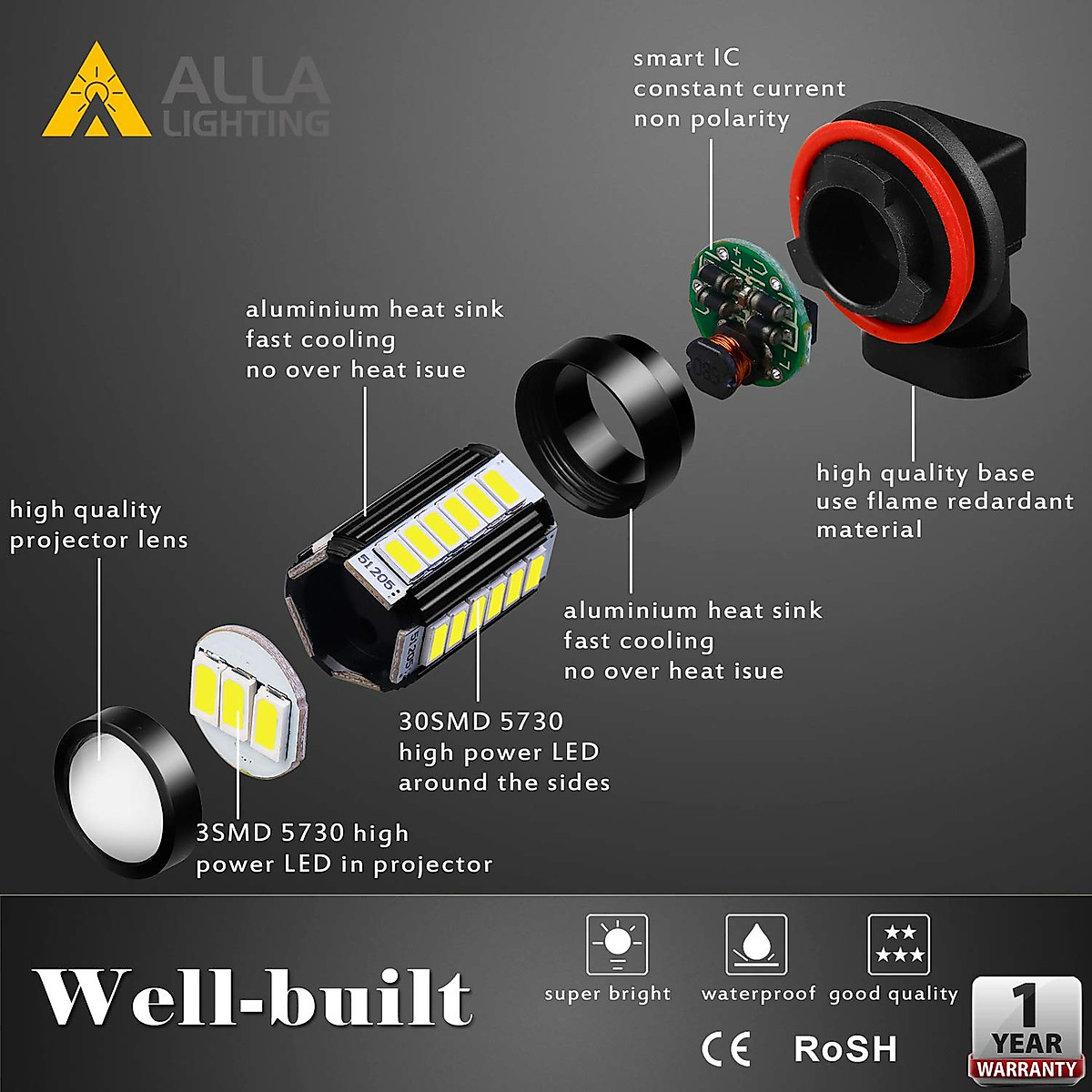 ALLA LIGHTING

smart IC
constant current
non polarity

aluminium heat sink
fast cooling
no over heat isue

high quality base
use flame redardant
material

high quality
projector lens

51205

aluminium heat sink
fast cooling
no over heat isue

30SMD 5730
high power LED
around the sides

3SMD 5730 high
power LED in projector

Well-built

super bright
waterproof
good quality

CE
RoSH

1 YEAR WARRANTY