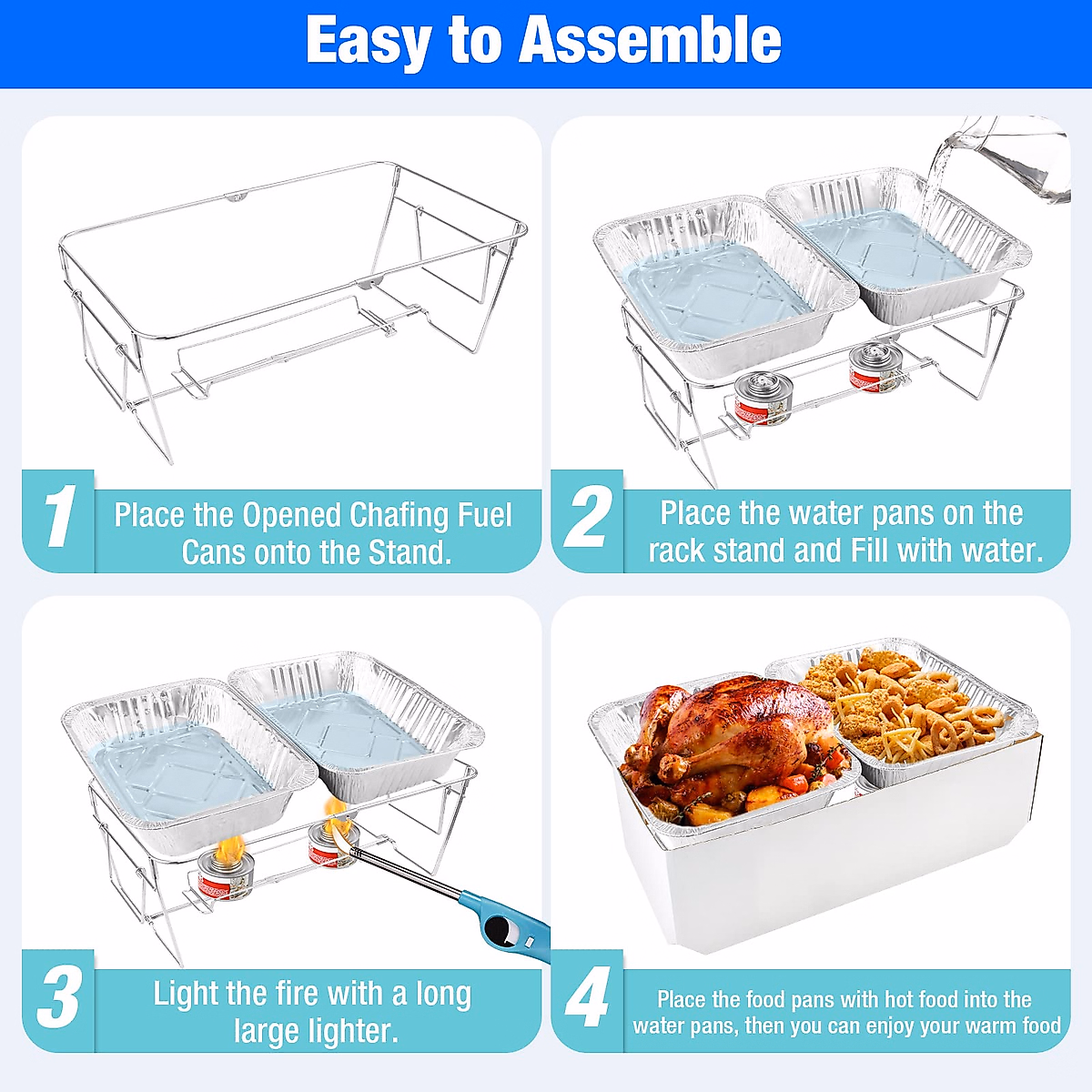 Easy to Assemble

1
Place the Opened Chafing Fuel Cans onto the Stand.

2
Place the water pans on the rack stand and Fill with water.

3
Light the fire with a long large lighter.

4
Place the food pans with hot food into the water pans, then you can enjoy your warm food