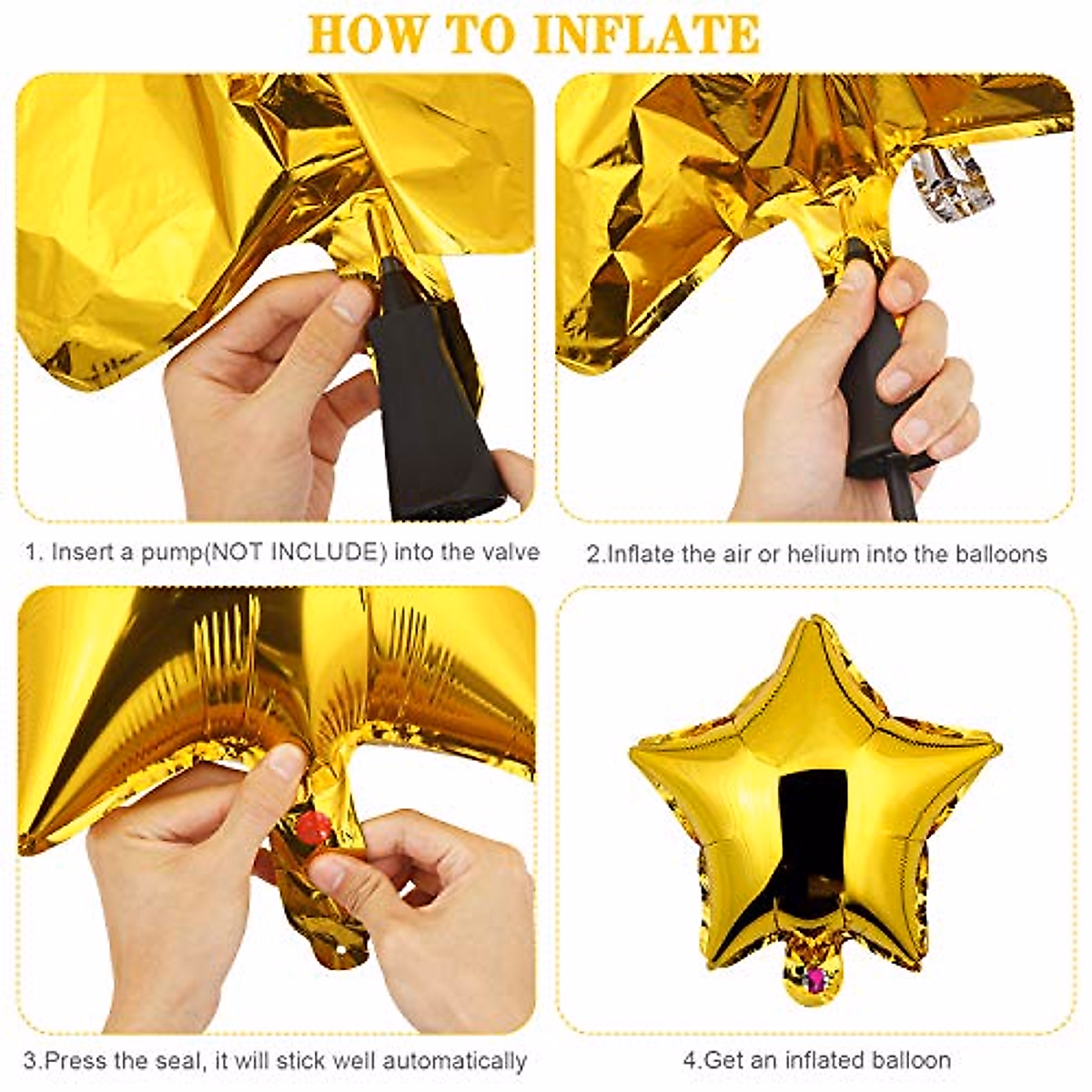 HOW TO INFLATE

1. Insert a pump(NOT INCLUDE) into the valve

2.Inflate the air or helium into the balloons

3.Press the seal, it will stick well automatically

4.Get an inflated balloon