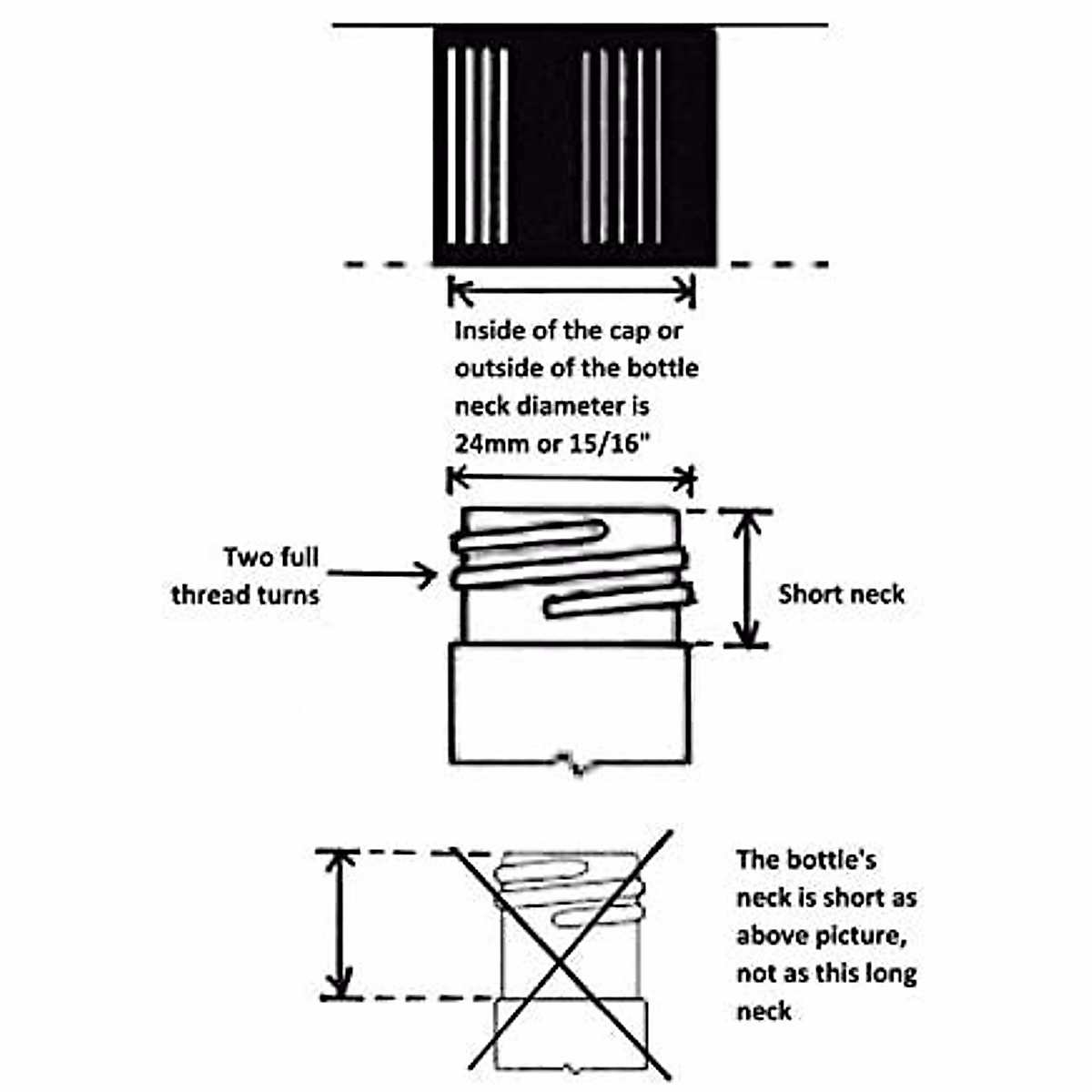 Inside of the cap or outside of the bottle neck diameter is 24mm or 15/16"

Two full thread turns

Short neck

The bottle's neck is short as above picture, not as this long neck