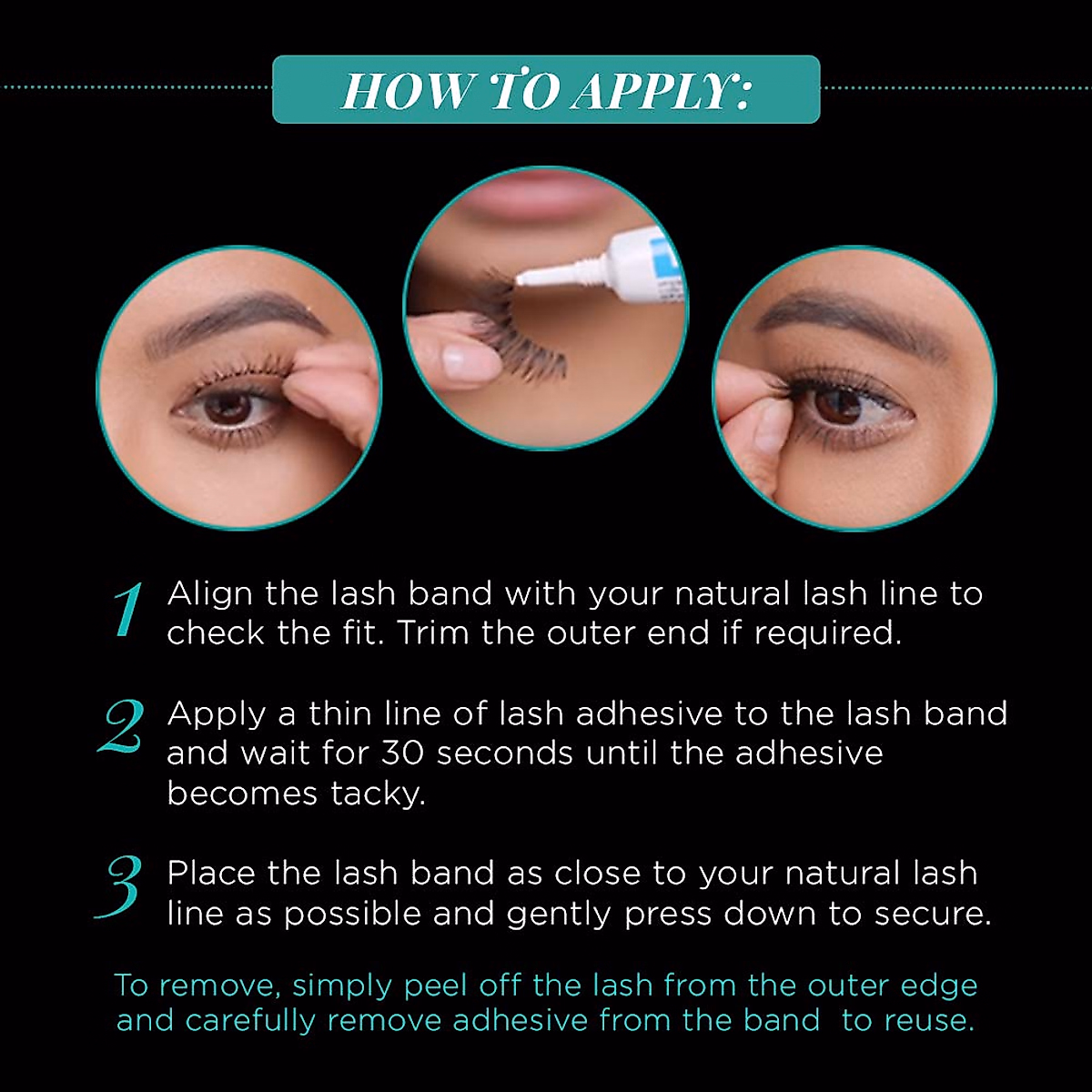 HOW TO APPLY:

1 Align the lash band with your natural lash line to check the fit. Trim the outer end if required.

2 Apply a thin line of lash adhesive to the lash band and wait for 30 seconds until the adhesive becomes tacky.

3 Place the lash band as close to your natural lash line as possible and gently press down to secure.

To remove, simply peel off the lash from the outer edge and carefully remove adhesive from the band to reuse.