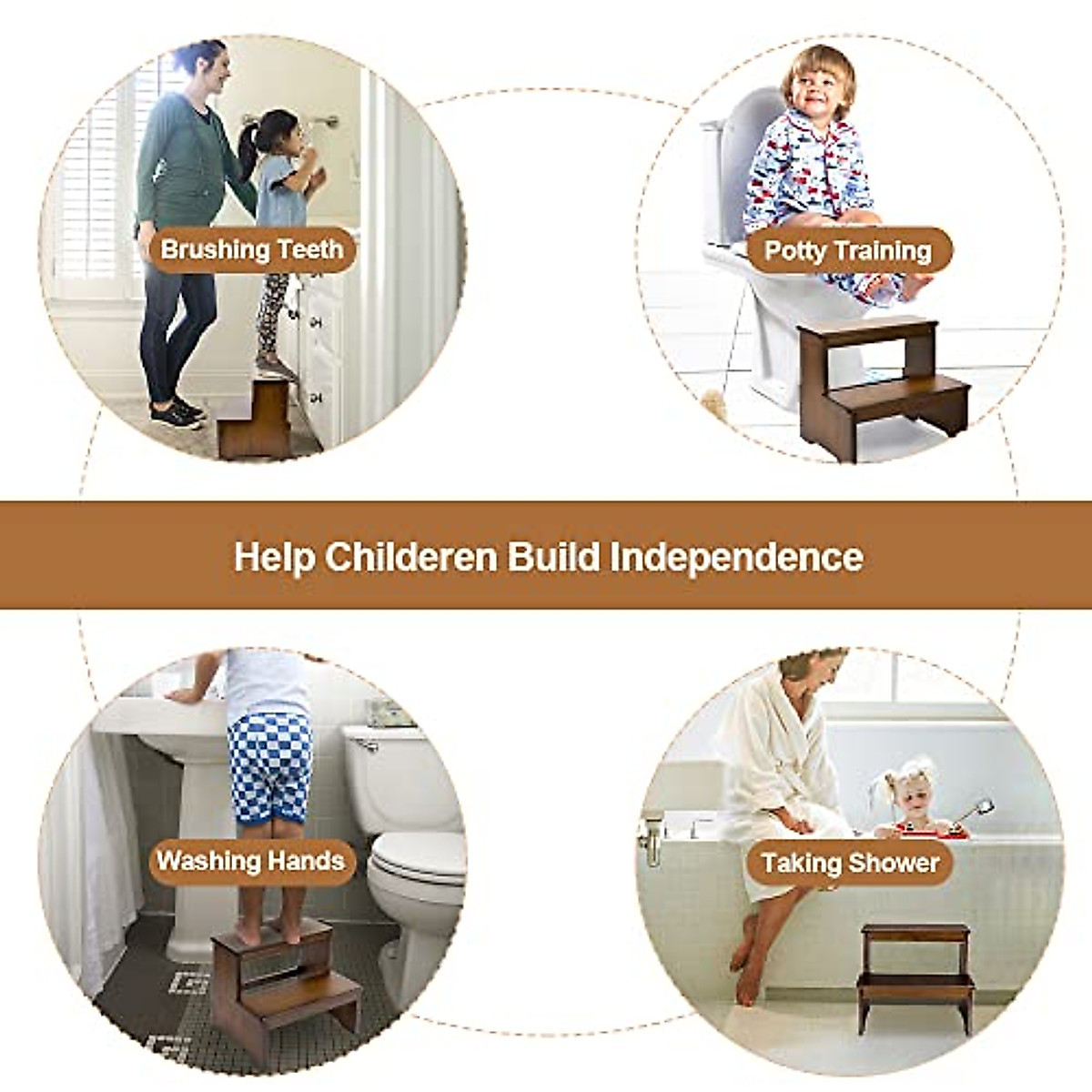 Brushing Teeth

Potty Training

Help Childeren Build Independence

Washing Hands

Taking Shower