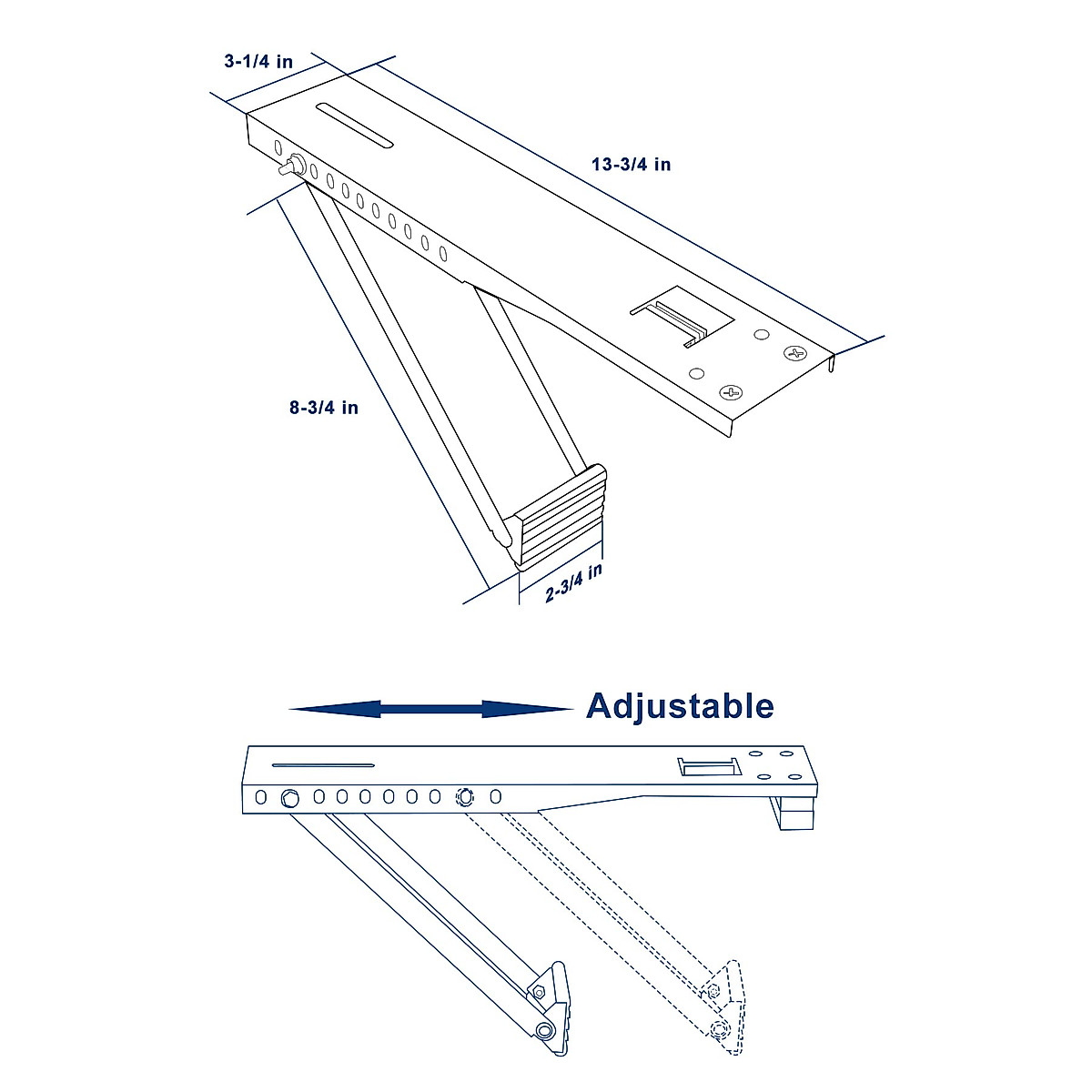 3-1/4 in

13-3/4 in

8-3/4 in

2-3/4 in

Adjustable