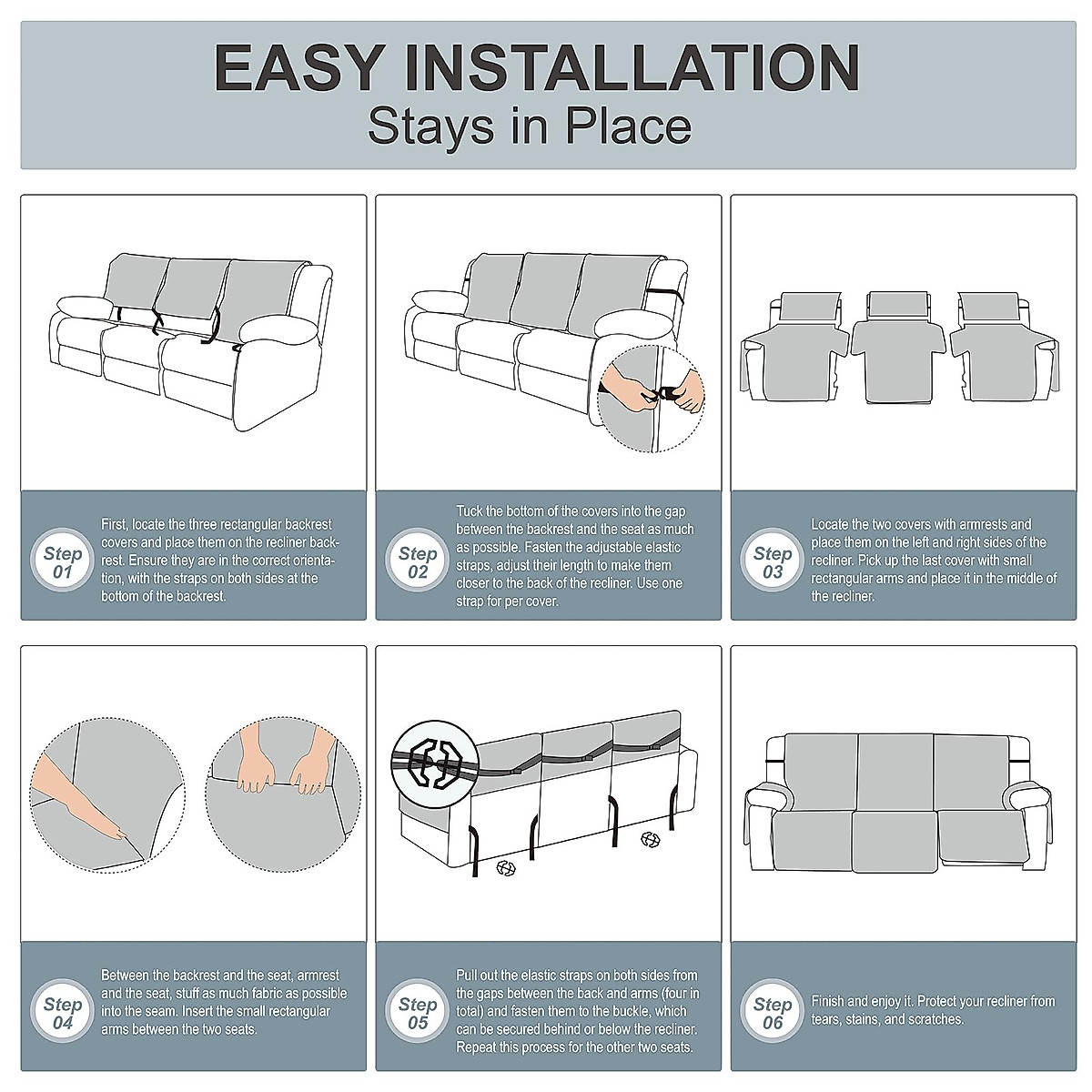 EASY INSTALLATION
Stays in Place

Step 01
First, locate the three rectangular backrest covers and place them on the recliner backrest. Ensure they are in the correct orientation, with the straps on both sides at the bottom of the backrest.

Step 02
Tuck the bottom of the covers into the gap between the backrest and the seat as much as possible. Fasten the adjustable elastic straps, adjust their length to make them closer to the back of the recliner. Use one strap for per cover.

Step 03
Locate the two covers with armrests and place them on the left and right sides of the recliner. Pick up the last cover with small rectangular arms and place it in the middle of the recliner.

Step 04
Between the backrest and the seat, armrest and the seat, stuff as much fabric as possible into the seam. Insert the small rectangular arms between the two seats.

Step 05
Pull out the elastic straps on both sides from the gaps between the back and arms (four in total) and fasten them to the buckle, which can be secured behind or below the recliner. Repeat this process for the other two seats.

Step 06
Finish and enjoy it. Protect your recliner from tears, stains, and scratches.