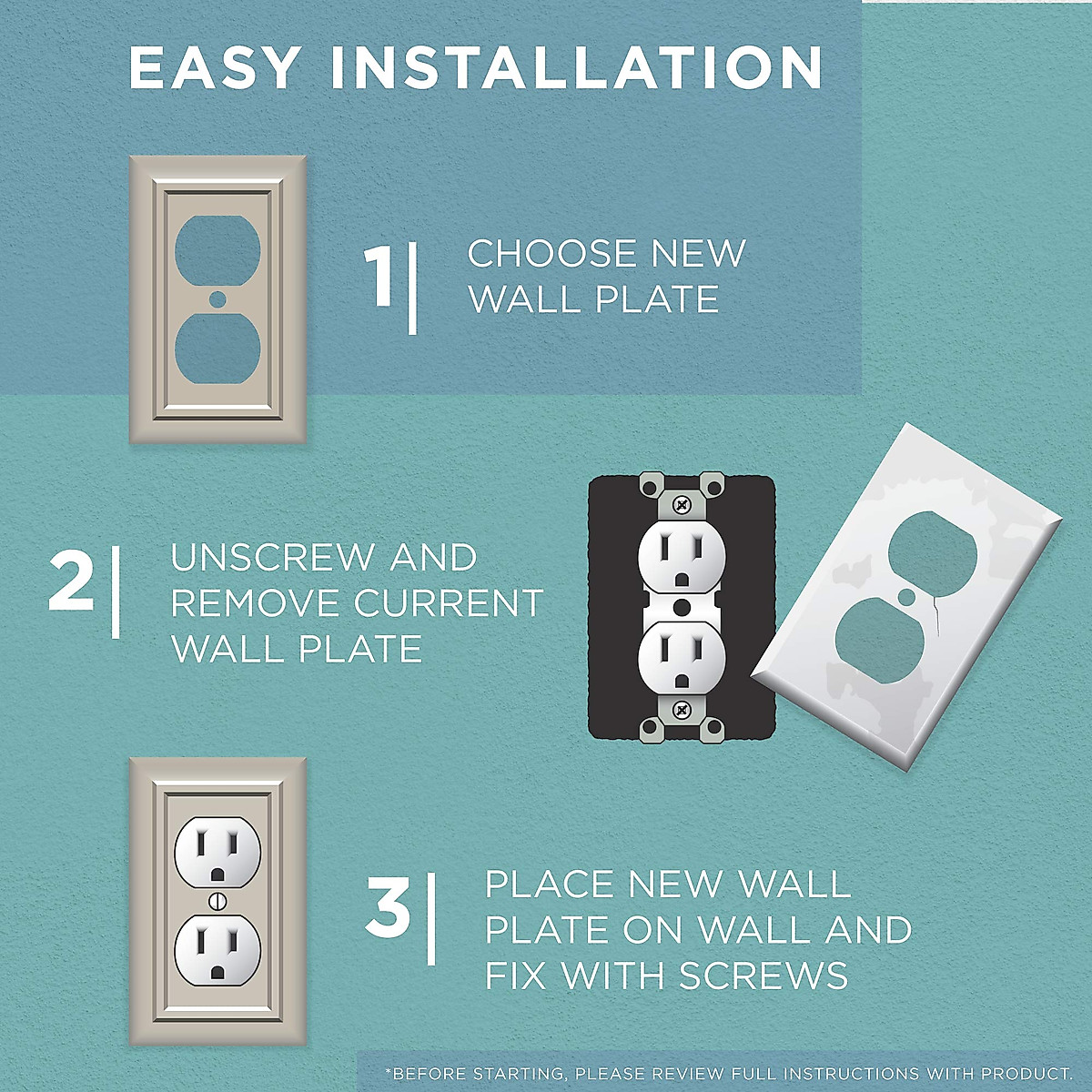 EASY INSTALLATION

1| CHOOSE NEW WALL PLATE

2| UNSCREW AND REMOVE CURRENT WALL PLATE

3| PLACE NEW WALL PLATE ON WALL AND FIX WITH SCREWS

*BEFORE STARTING, PLEASE REVIEW FULL INSTRUCTIONS WITH PRODUCT.