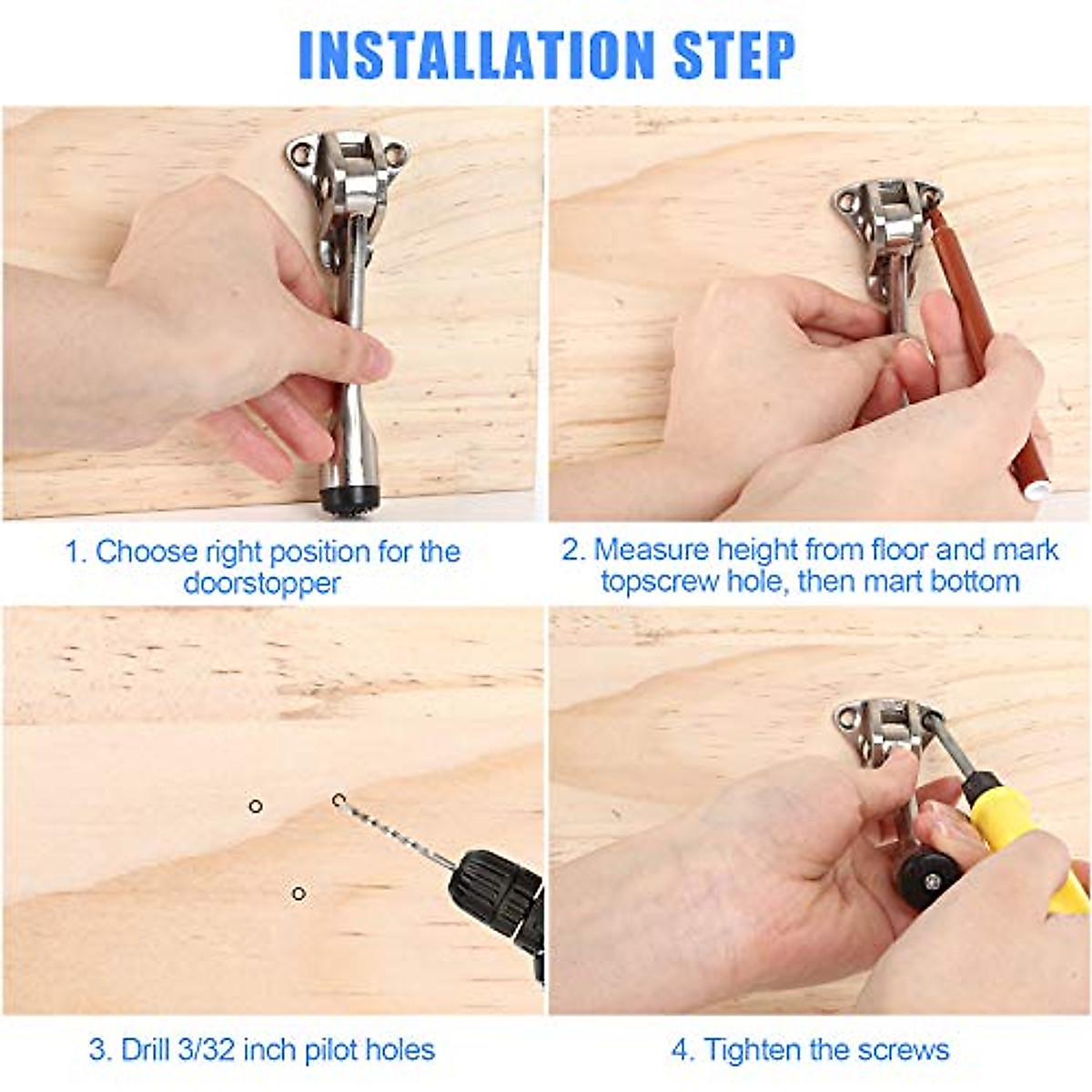 INSTALLATION STEP

1. Choose right position for the doorstopper

2. Measure height from floor and mark topscrew hole, then mart bottom

3. Drill 3/32 inch pilot holes

4. Tighten the screws