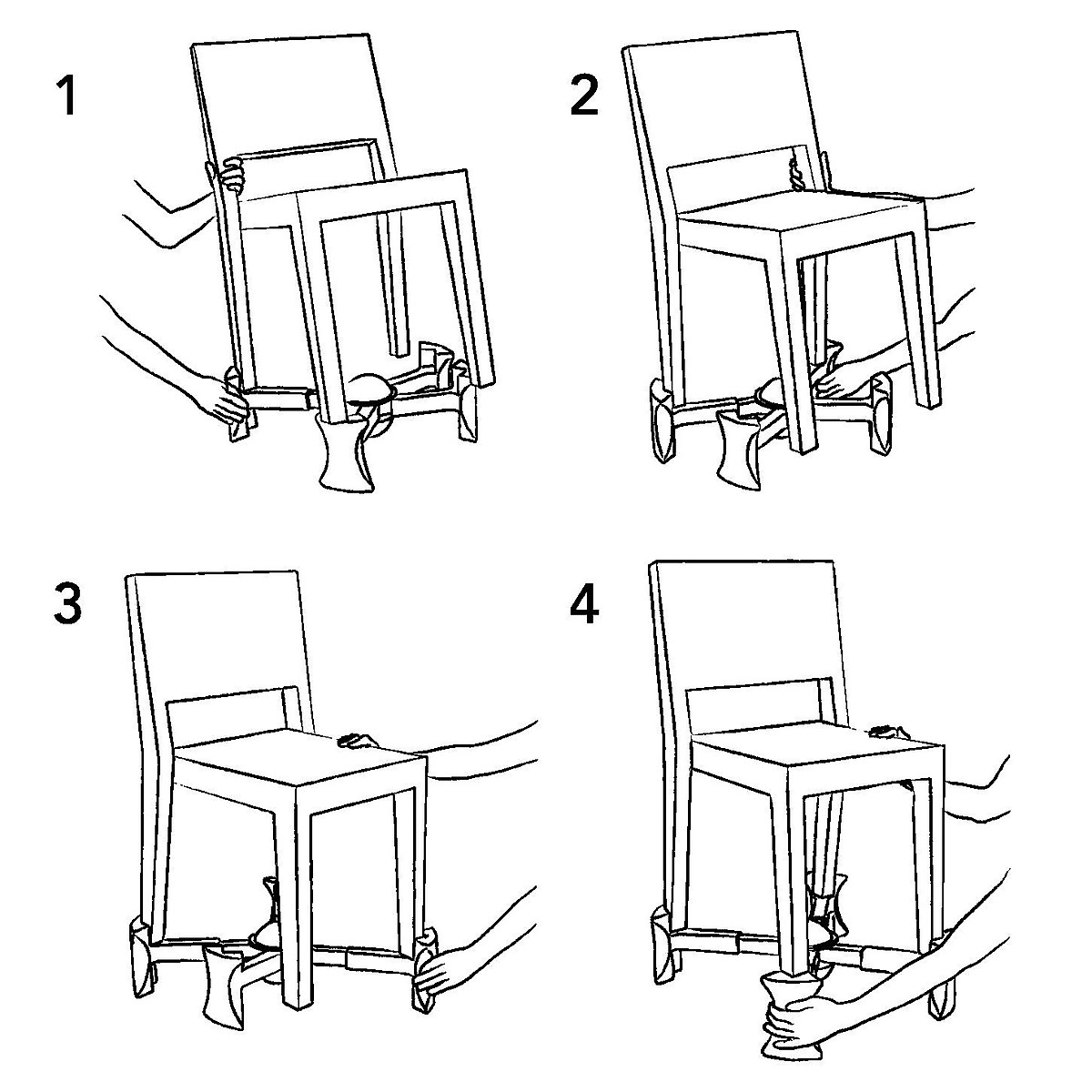 1

2

3

4