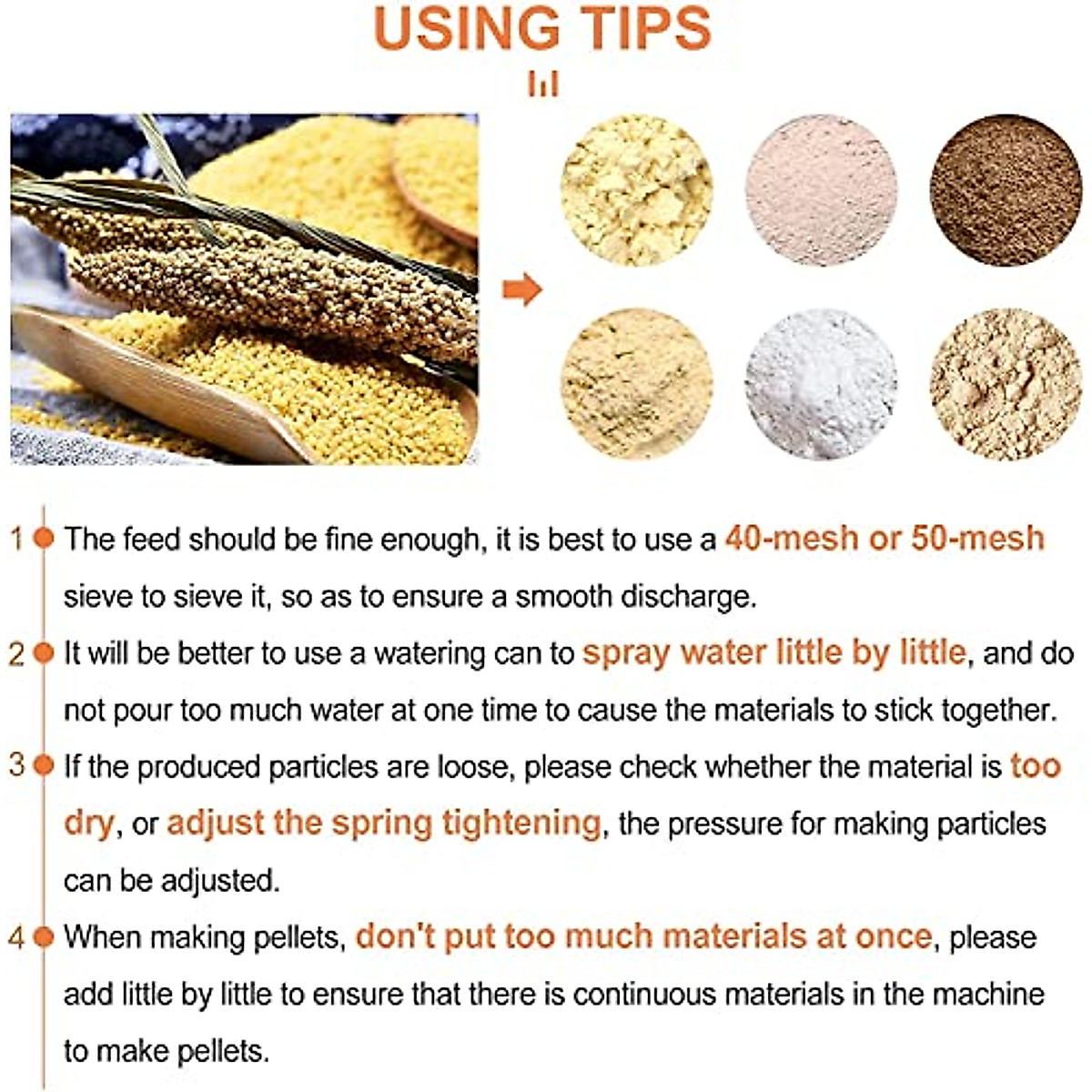 USING TIPS

1 The feed should be fine enough, it is best to use a 40-mesh or 50-mesh sieve to sieve it, so as to ensure a smooth discharge.

2 It will be better to use a watering can to spray water little by little, and do not pour too much water at one time to cause the materials to stick together.

3 If the produced particles are loose, please check whether the material is too dry, or adjust the spring tightening, the pressure for making particles can be adjusted.

4 When making pellets, don't put too much materials at once, please add little by little to ensure that there is continuous materials in the machine to make pellets.