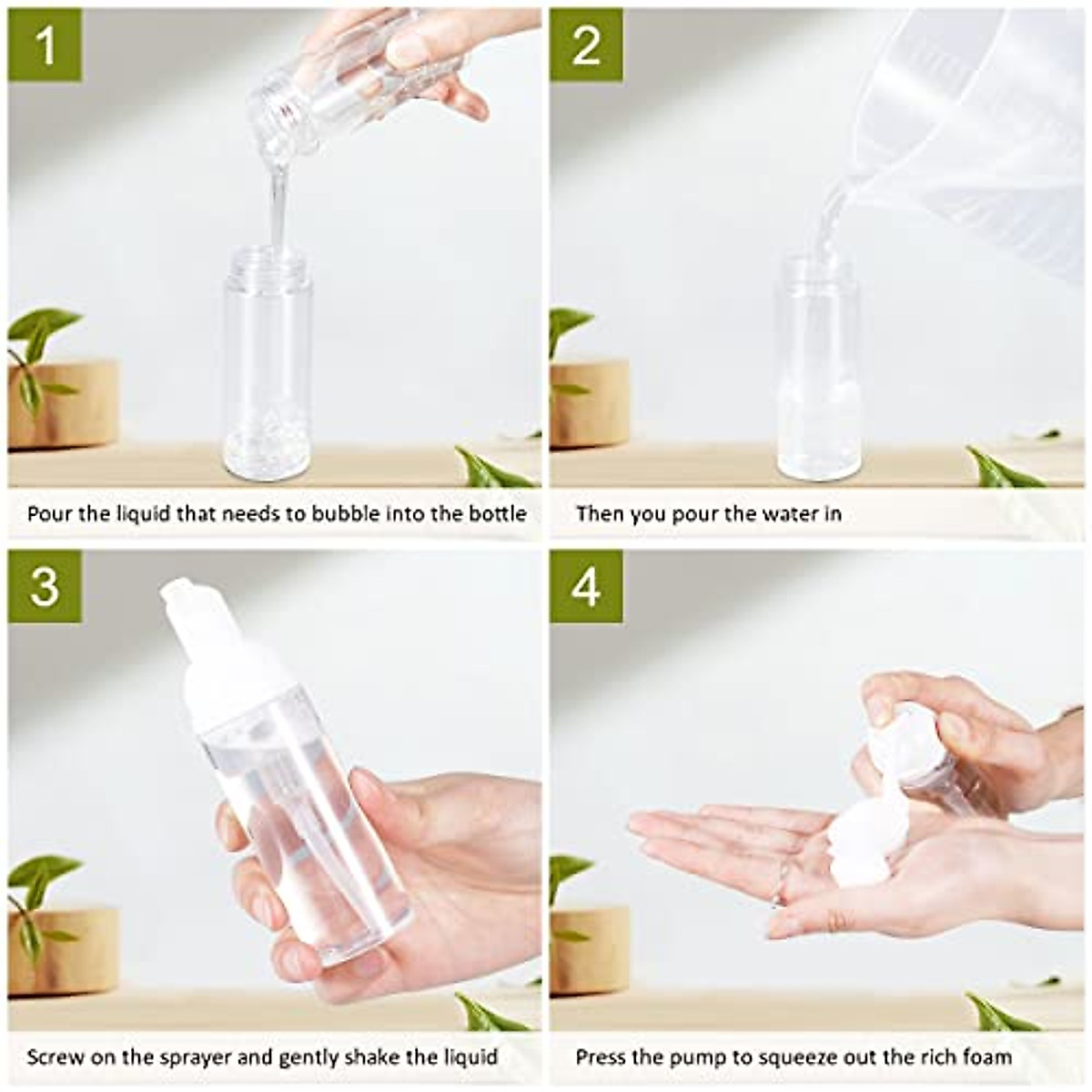 1

Pour the liquid that needs to bubble into the bottle

2

Then you pour the water in

3

Screw on the sprayer and gently shake the liquid

4

Press the pump to squeeze out the rich foam