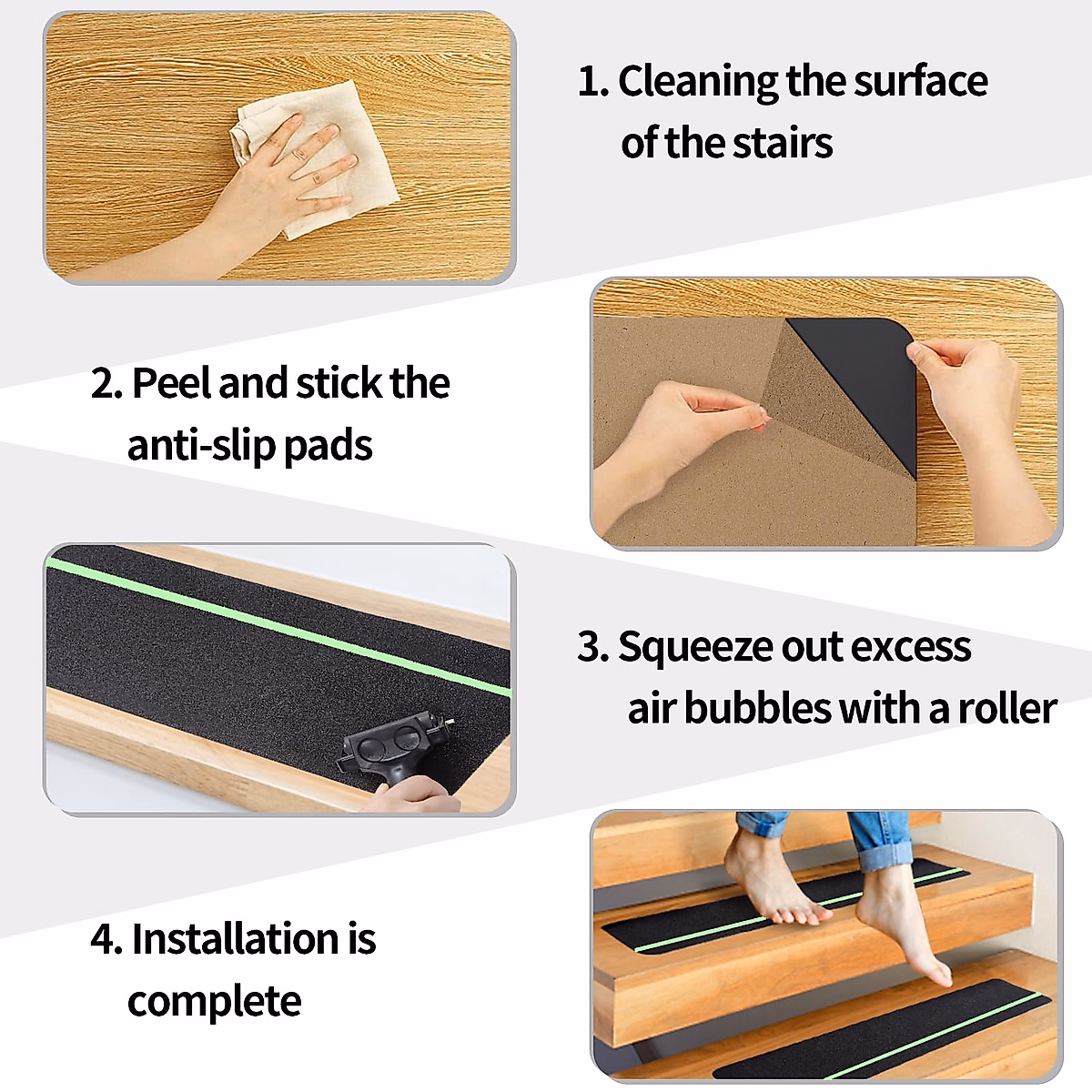 1. Cleaning the surface of the stairs

2. Peel and stick the anti-slip pads

3. Squeeze out excess air bubbles with a roller

4. Installation is complete