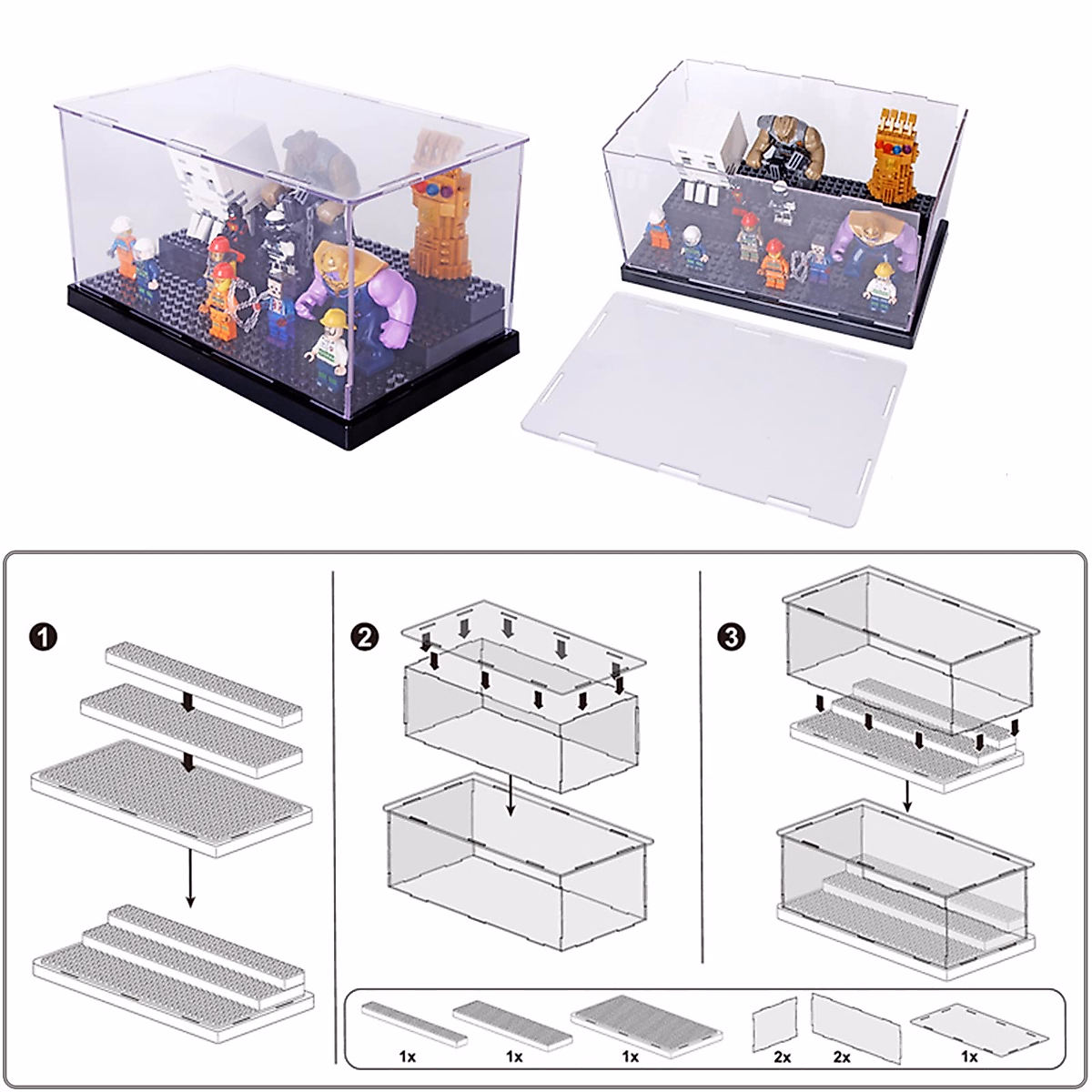 1

2

3

1x 1x 1x 2x 2x 1x