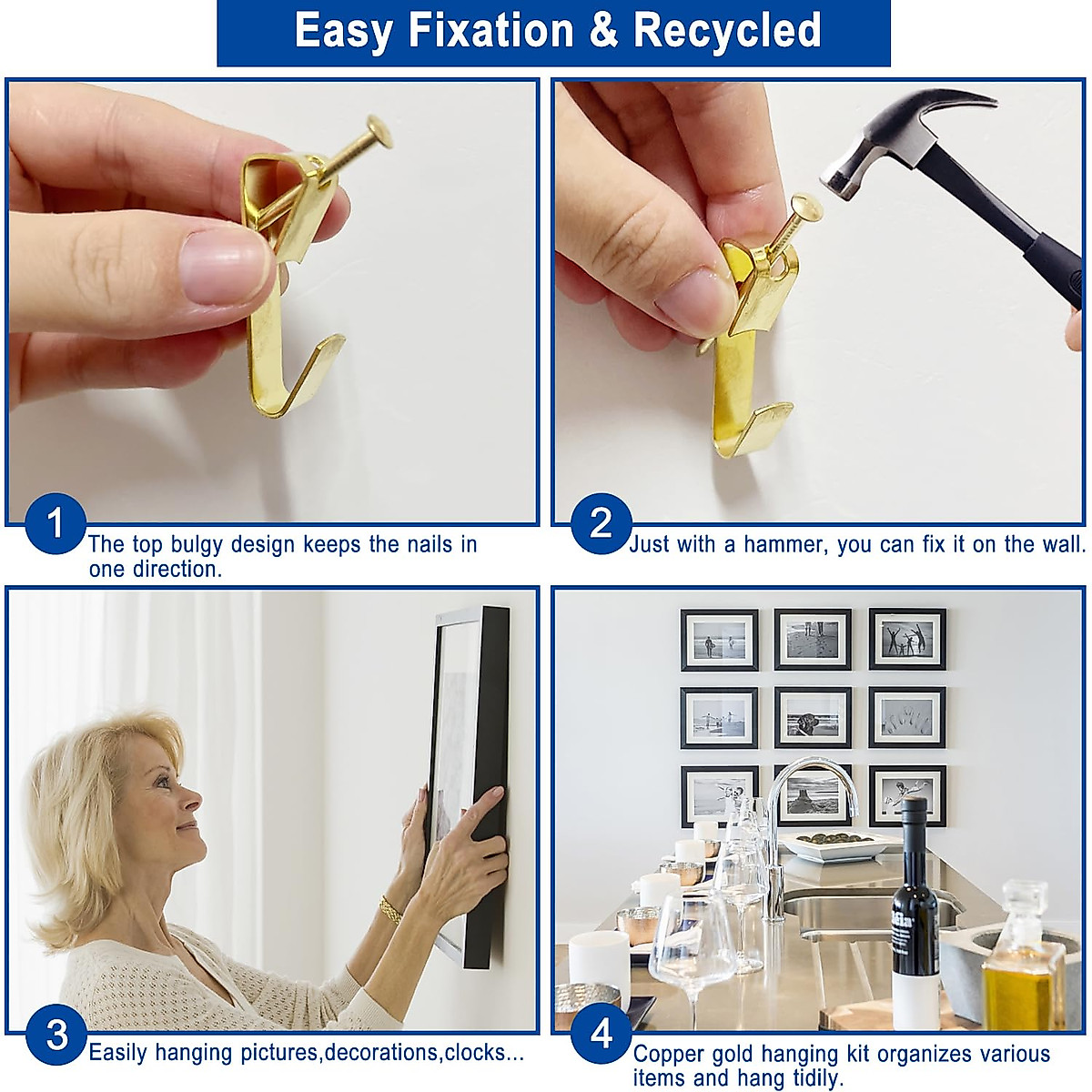 Easy Fixation & Recycled

1 The top bulgy design keeps the nails in one direction.

2 Just with a hammer, you can fix it on the wall.

3 Easily hanging pictures,decorations,clocks...

4 Copper gold hanging kit organizes various items and hang tidily.