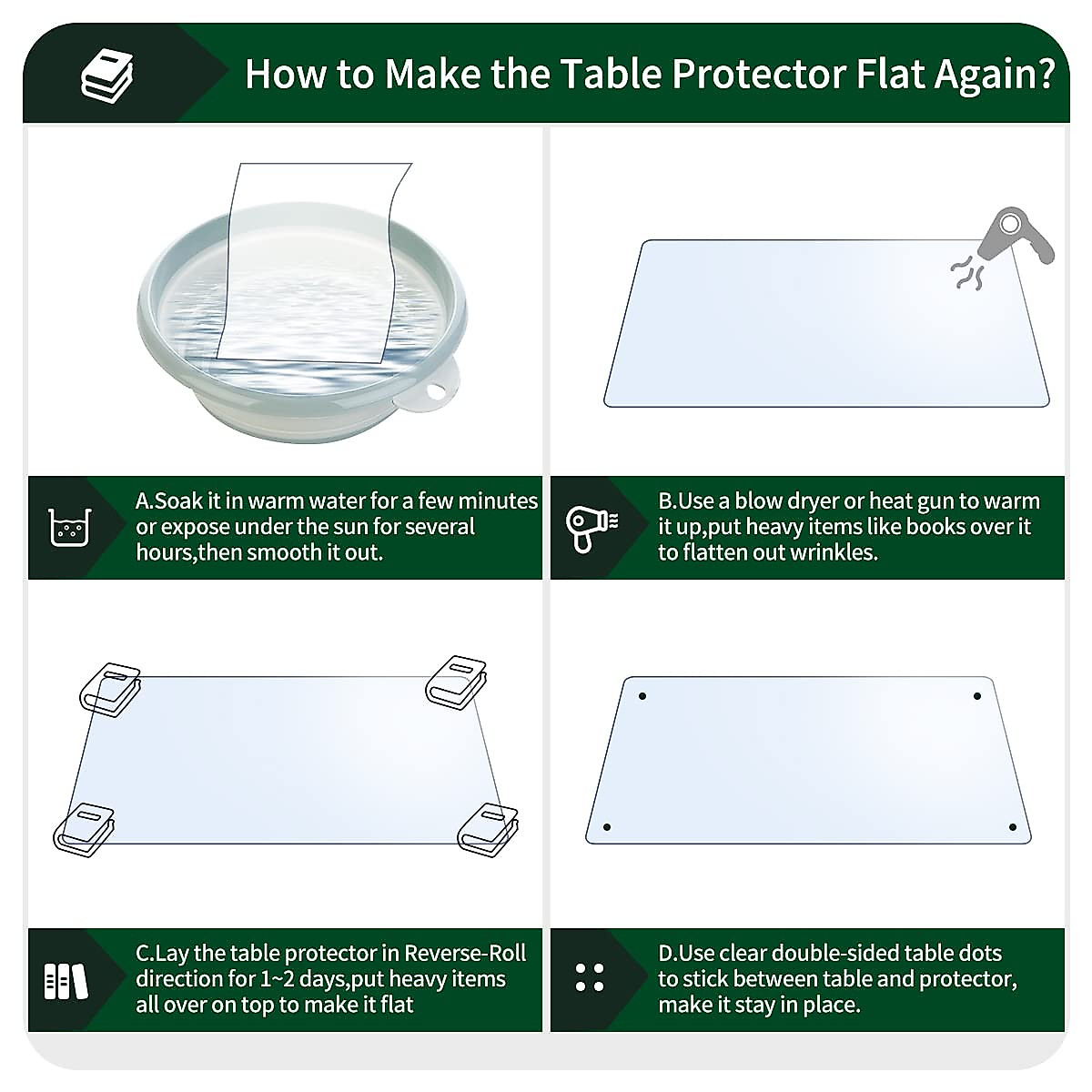 How to Make the Table Protector Flat Again?

A.Soak it in warm water for a few minutes or expose under the sun for several hours,then smooth it out.

B.Use a blow dryer or heat gun to warm it up,put heavy items like books over it to flatten out wrinkles.

C.Lay the table protector in Reverse-Roll direction for 1~2 days,put heavy items all over on top to make it flat

D.Use clear double-sided table dots to stick between table and protector, make it stay in place.