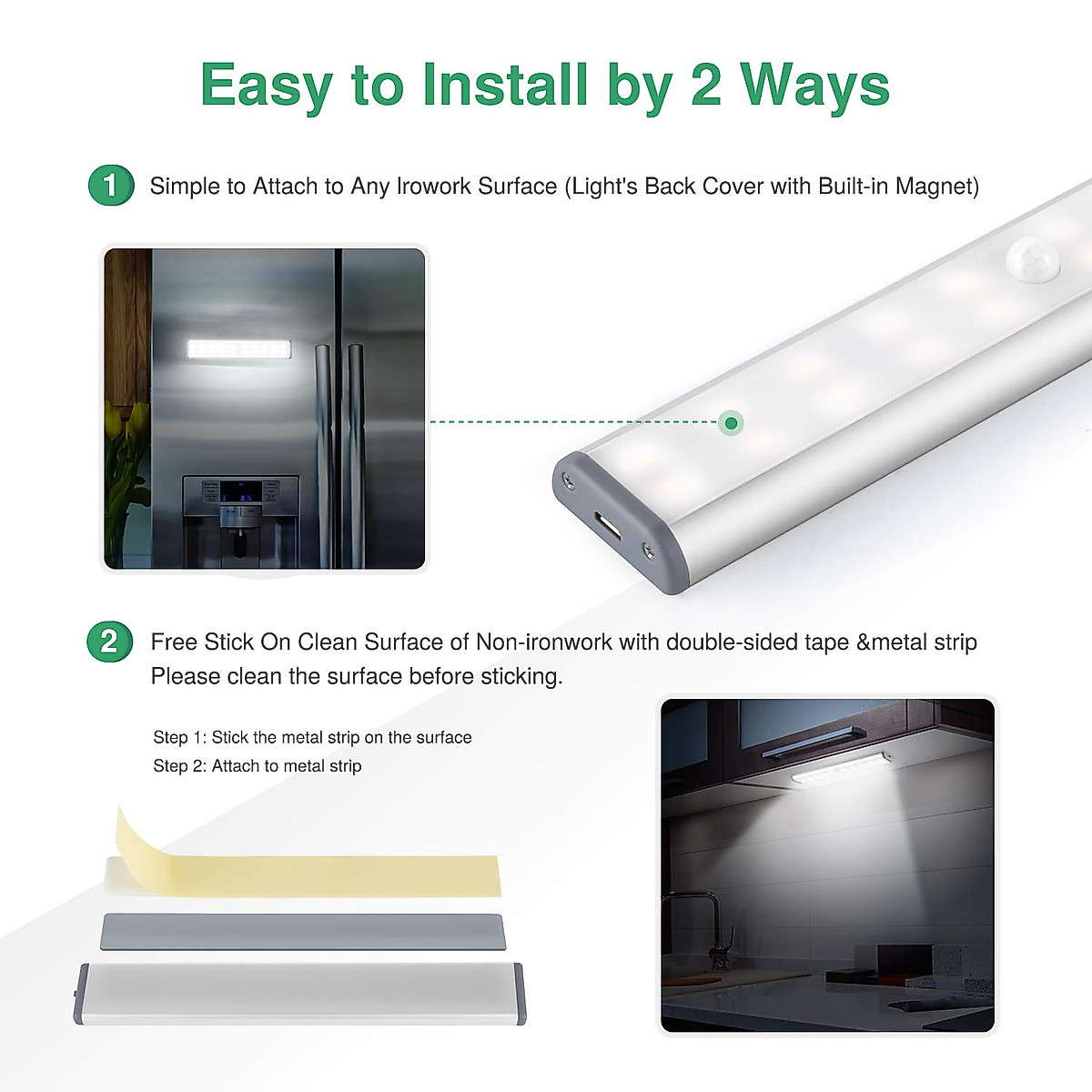 Easy to Install by 2 Ways

1 Simple to Attach to Any Irowork Surface (Light's Back Cover with Built-in Magnet)

2 Free Stick On Clean Surface of Non-ironwork with double-sided tape &metal strip
Please clean the surface before sticking.

Step 1: Stick the metal strip on the surface
Step 2: Attach to metal strip