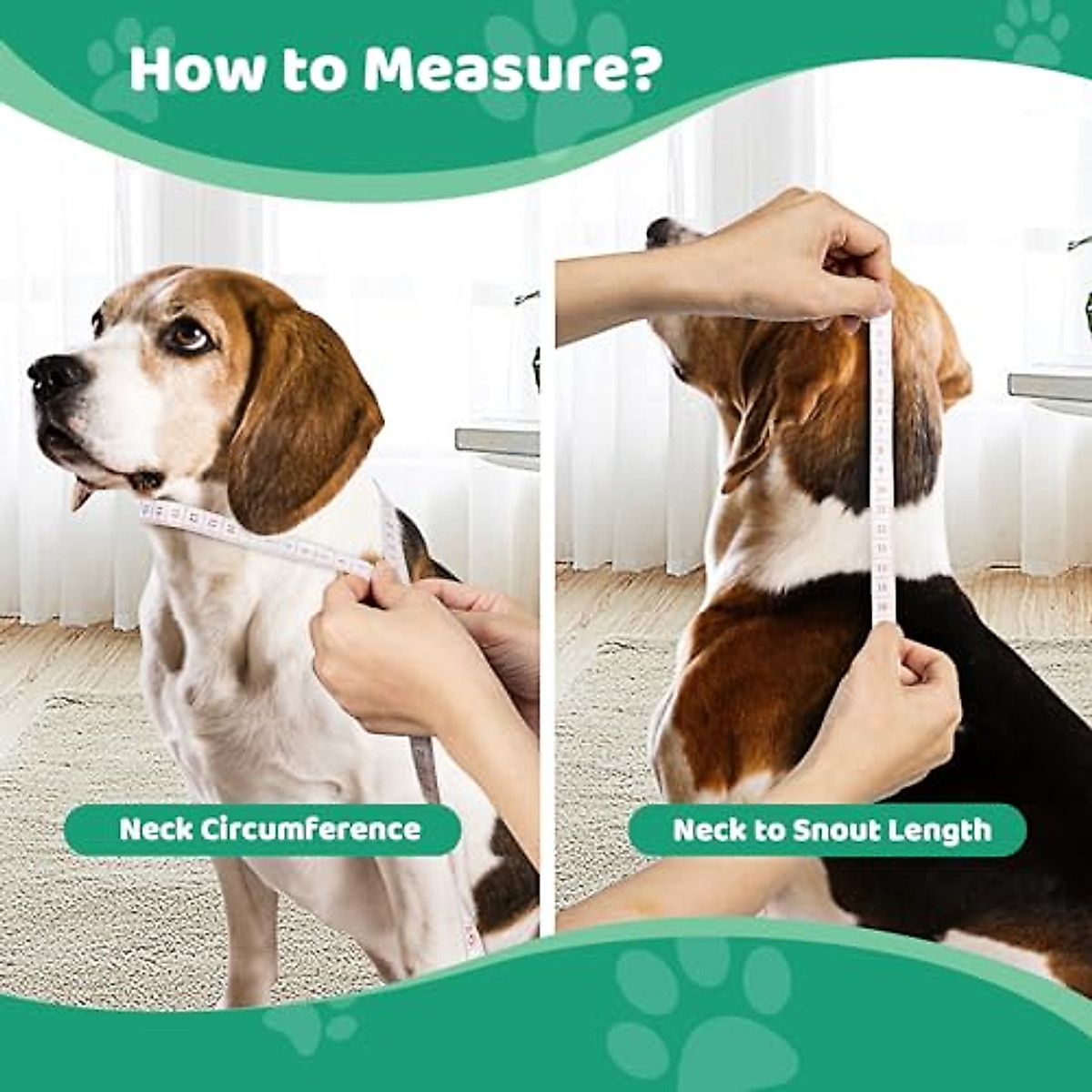 How to Measure?

Neck Circumference

Neck to Snout Length