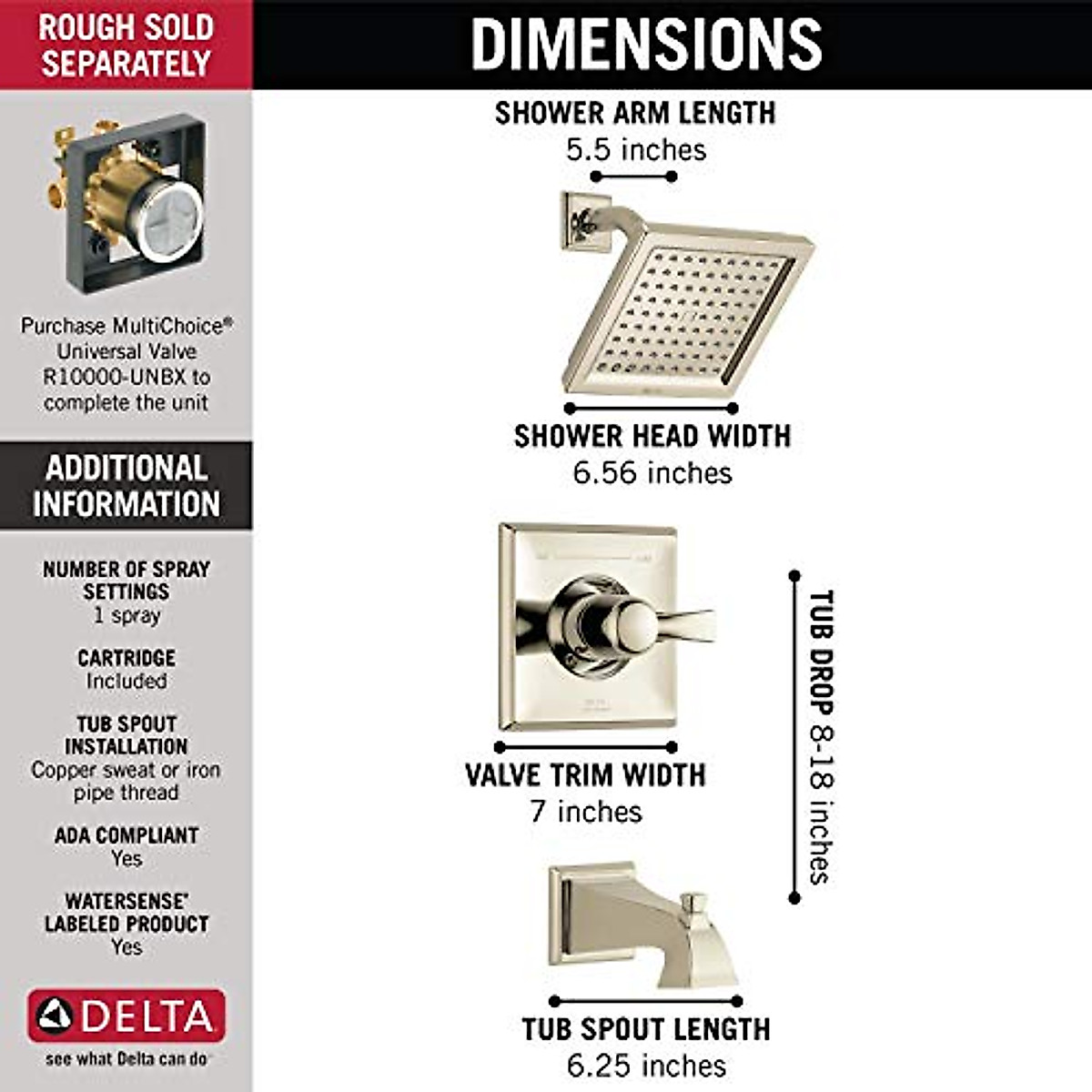 ROUGH SOLD SEPARATELY

Purchase MultiChoice® Universal Valve R10000-UNBX to complete the unit

ADDITIONAL INFORMATION

NUMBER OF SPRAY SETTINGS
1 spray

CARTRIDGE
Included

TUB SPOUT INSTALLATION
Copper sweat or iron pipe thread

ADA COMPLIANT
Yes

WATERSENSE® LABELED PRODUCT
Yes

DELTA
see what Delta can do

DIMENSIONS

SHOWER ARM LENGTH
5.5 inches

SHOWER HEAD WIDTH
6.56 inches

VALVE TRIM WIDTH
7 inches

TUB DROP 8-18 inches

TUB SPOUT LENGTH
6.25 inches