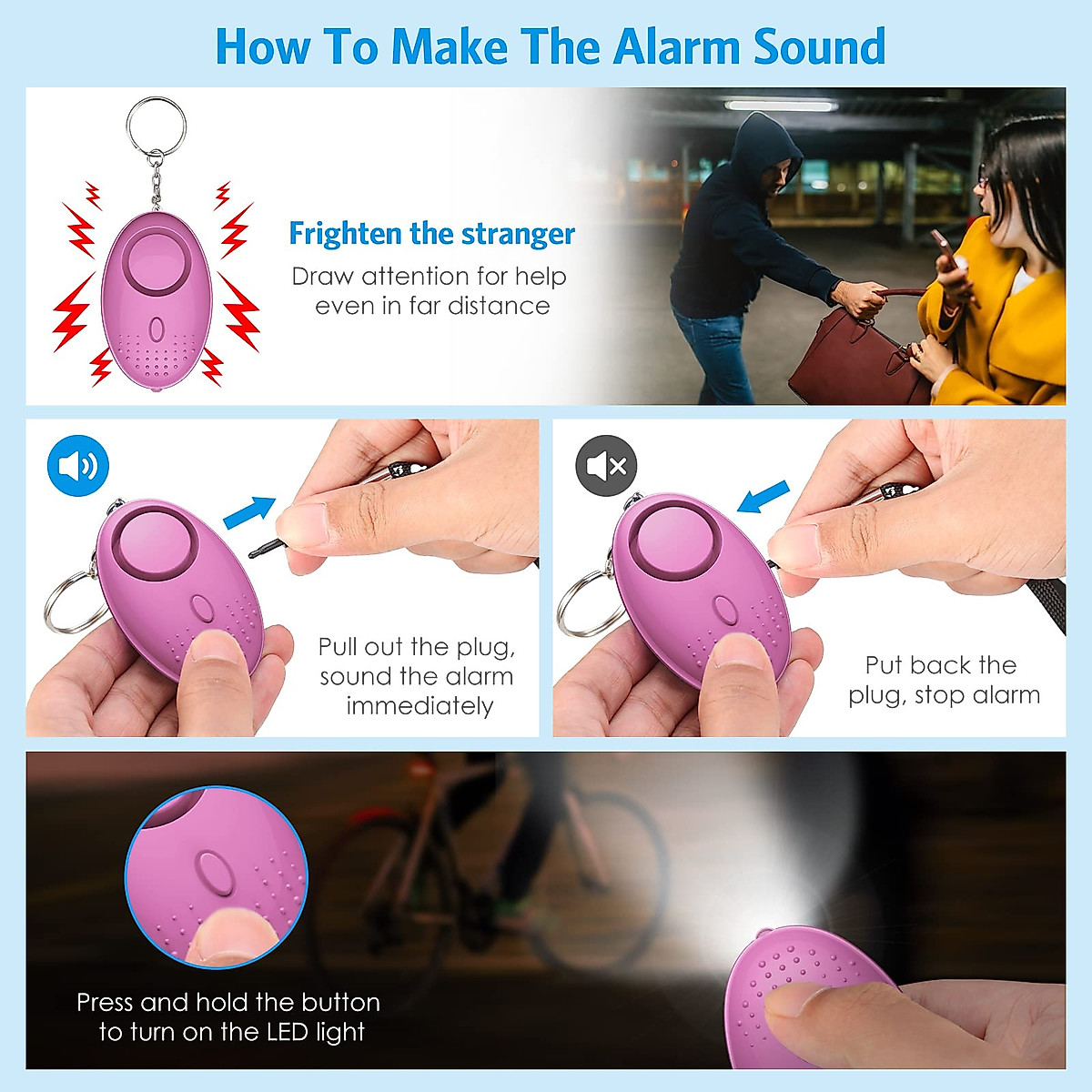 How To Make The Alarm Sound

Frighten the stranger
Draw attention for help even in far distance

Pull out the plug, sound the alarm immediately

Put back the plug, stop alarm

Press and hold the button to turn on the LED light