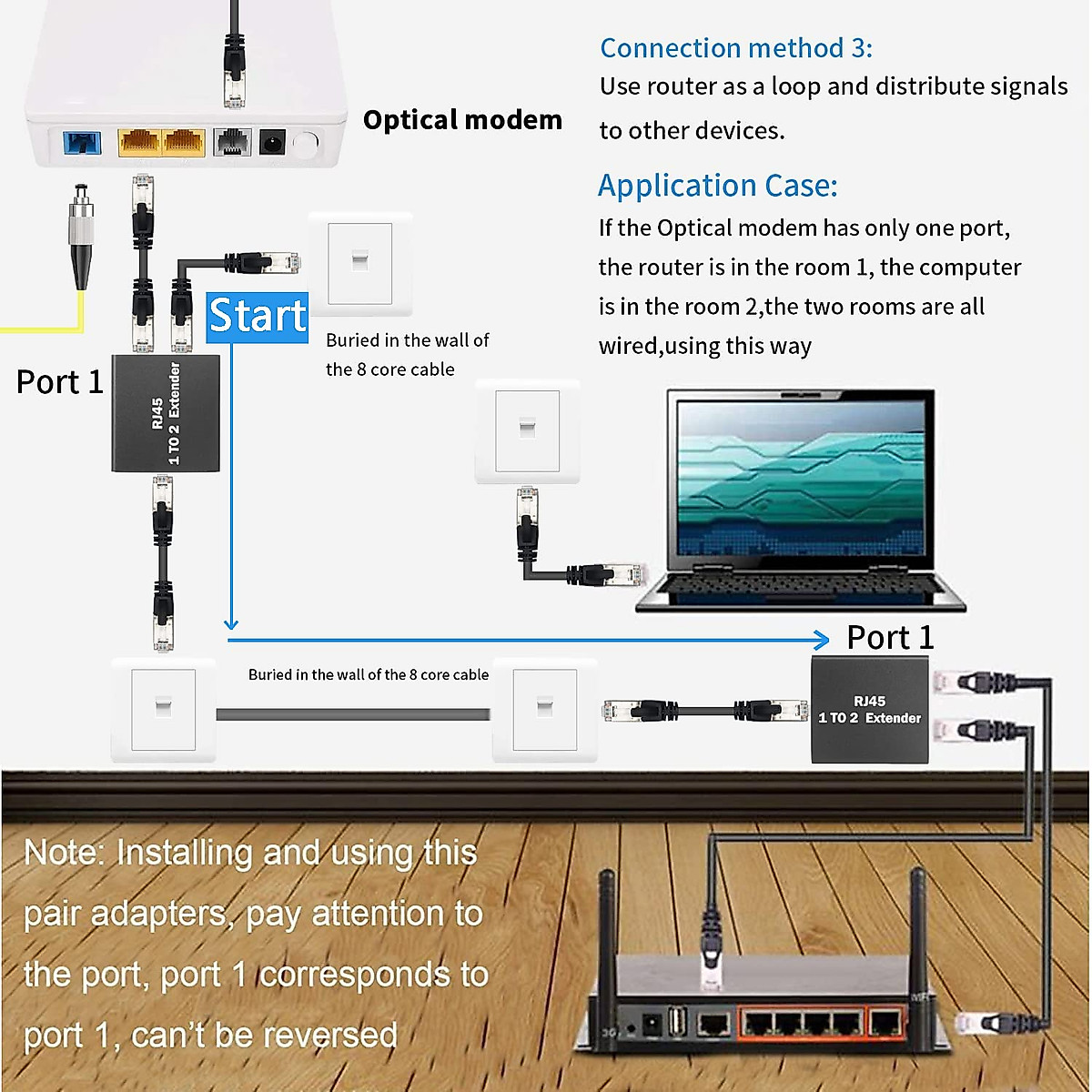 Connection method 3:
Use router as a loop and distribute signals to other devices.

Optical modem

Application Case:
If the Optical modem has only one port, the router is in the room 1, the computer is in the room 2,the two rooms are all wired,using this way

Start

Buried in the wall of the 8 core cable

Port 1

RJ45 1 TO 2 Extender

Port 1

Buried in the wall of the 8 core cable

RJ45 1 TO 2 Extender

Note: Installing and using this pair adapters, pay attention to the port, port 1 corresponds to port 1, can't be reversed