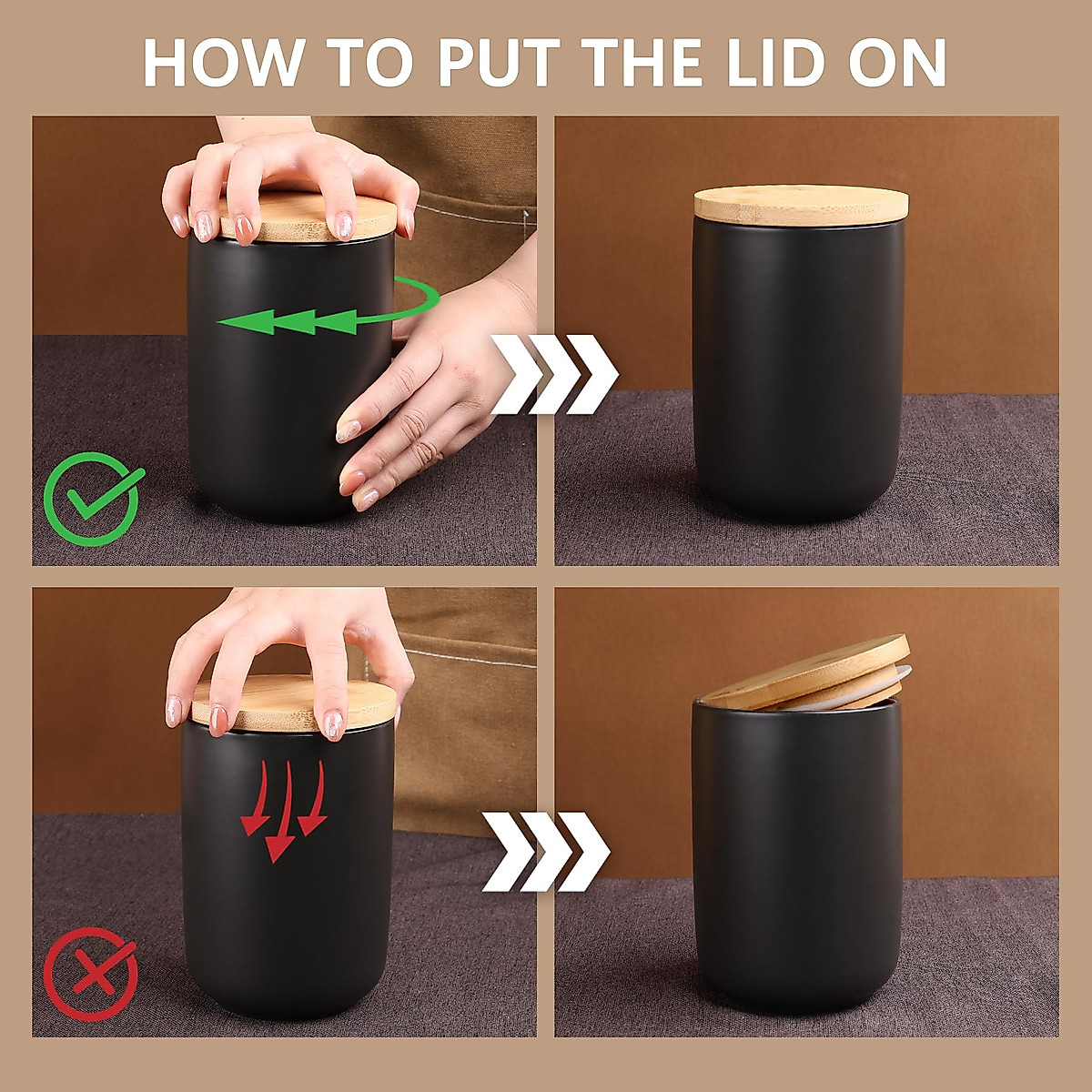 HOW TO PUT THE LID ON