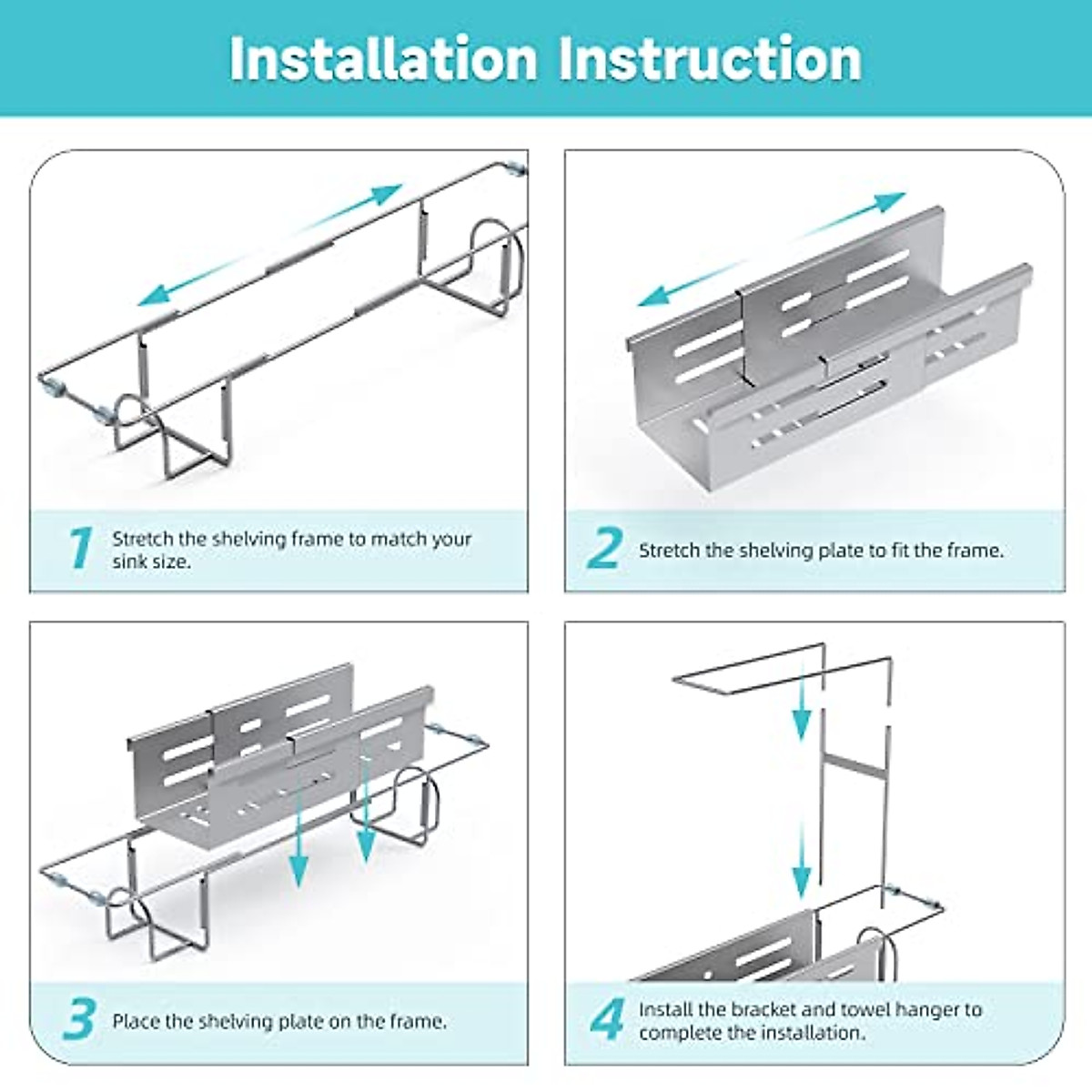 Installation Instruction

1 Stretch the shelving frame to match your sink size.

2 Stretch the shelving plate to fit the frame.

3 Place the shelving plate on the frame.

4 Install the bracket and towel hanger to complete the installation.