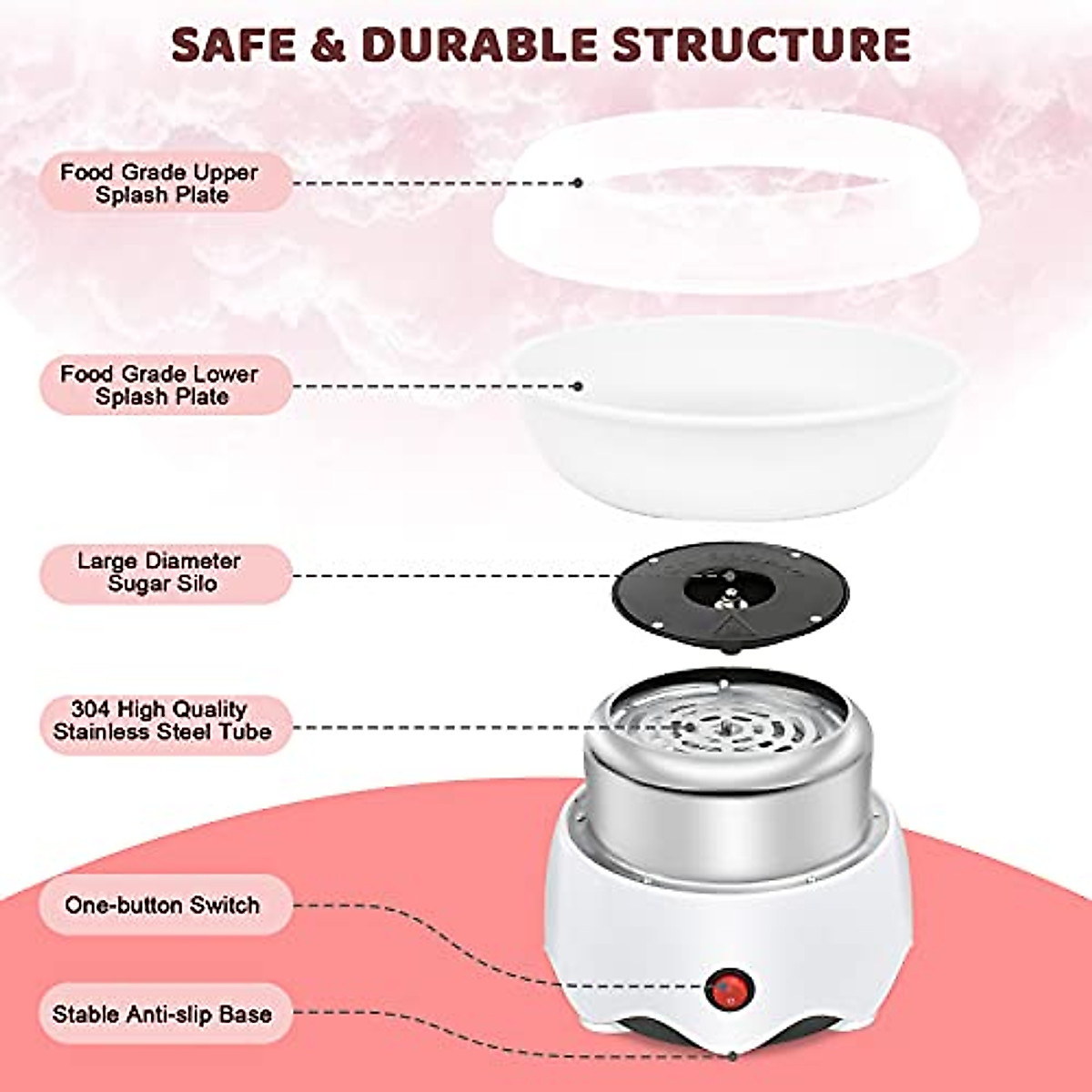 SAFE & DURABLE STRUCTURE

Food Grade Upper Splash Plate

Food Grade Lower Splash Plate

Large Diameter Sugar Silo

304 High Quality Stainless Steel Tube

One-button Switch

Stable Anti-slip Base