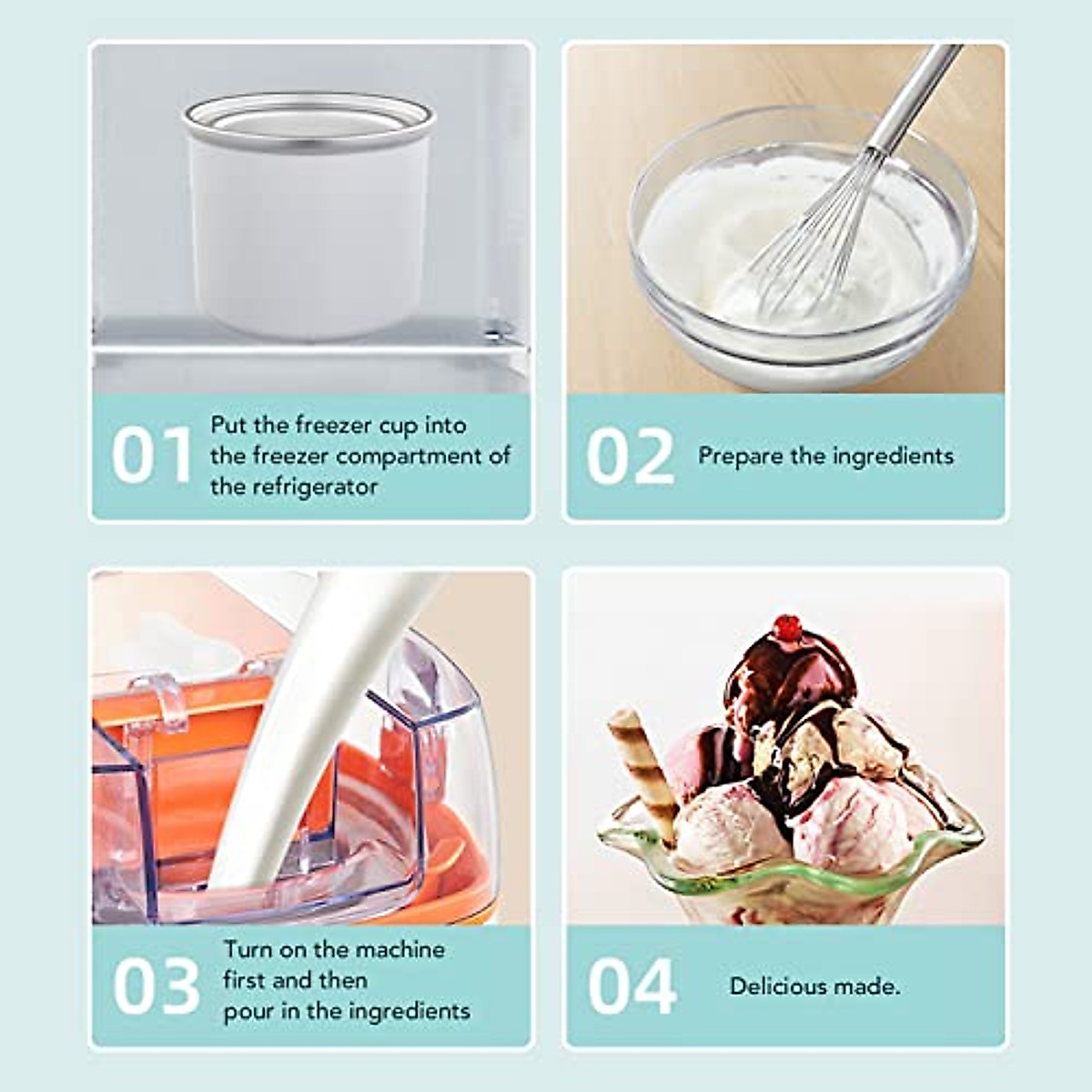 01 Put the freezer cup into the freezer compartment of the refrigerator

02 Prepare the ingredients

03 Turn on the machine first and then pour in the ingredients

04 Delicious made.