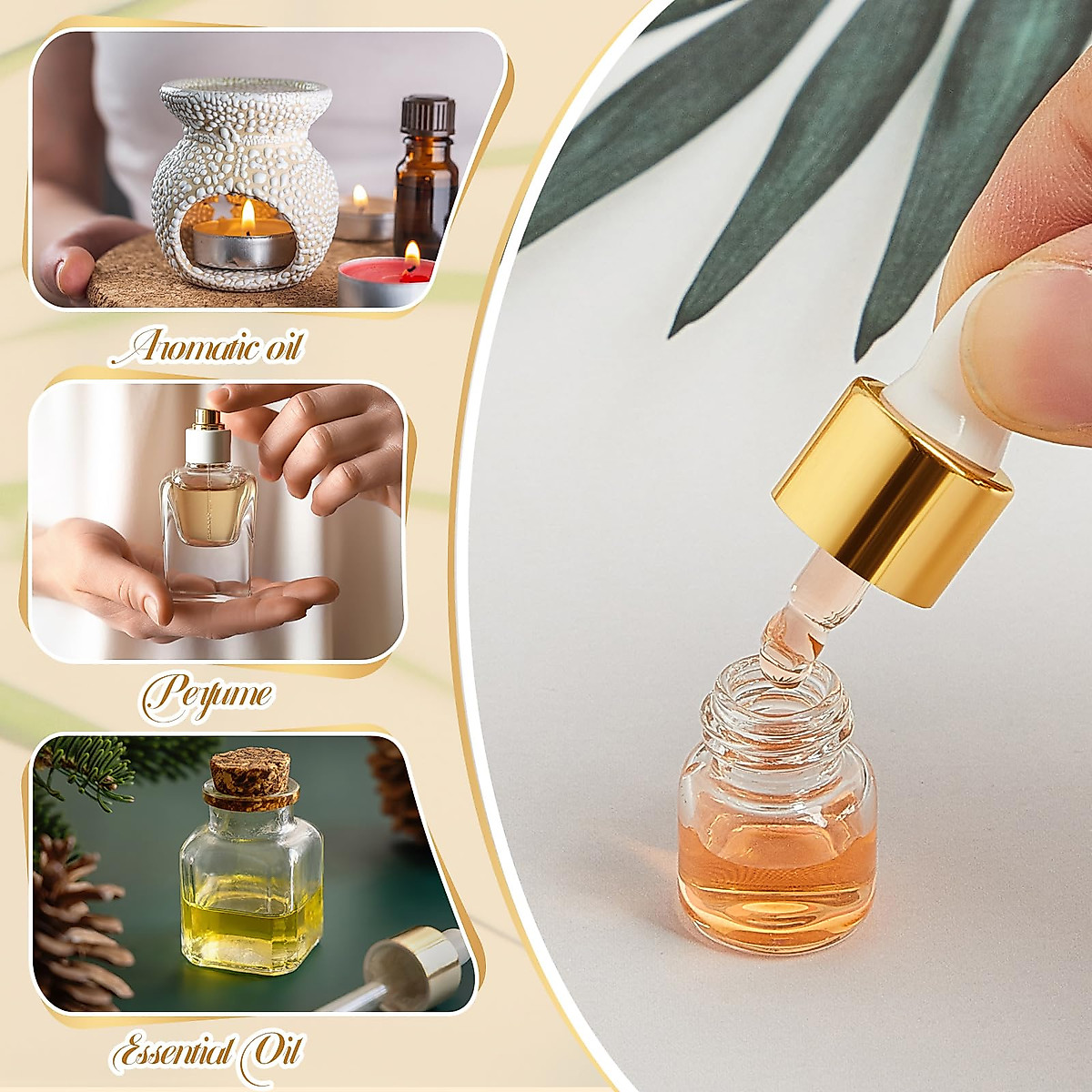 Aromatic oil

Perfume

Essential Oil