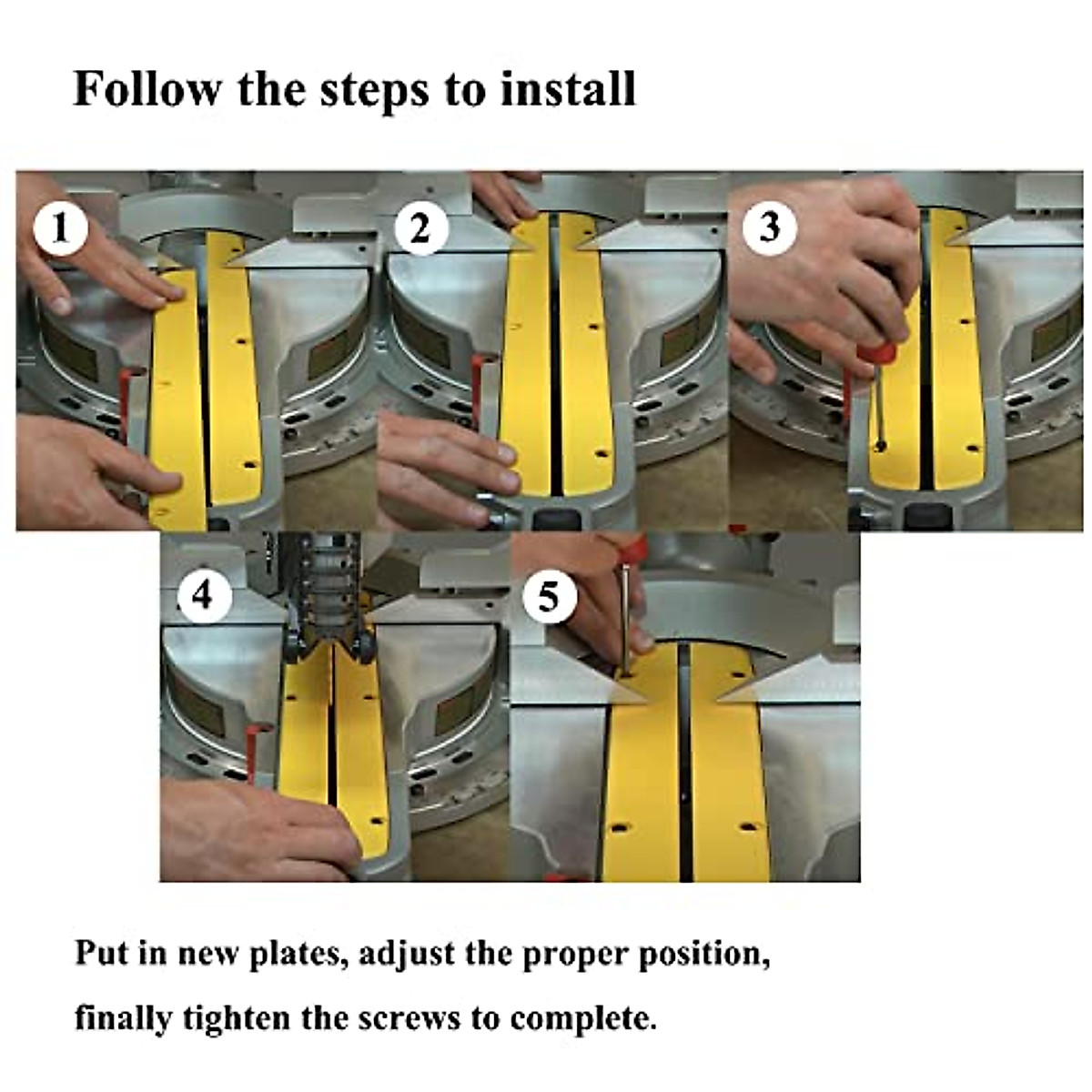 Follow the steps to install

1

2

3

4

5

Put in new plates, adjust the proper position, finally tighten the screws to complete.