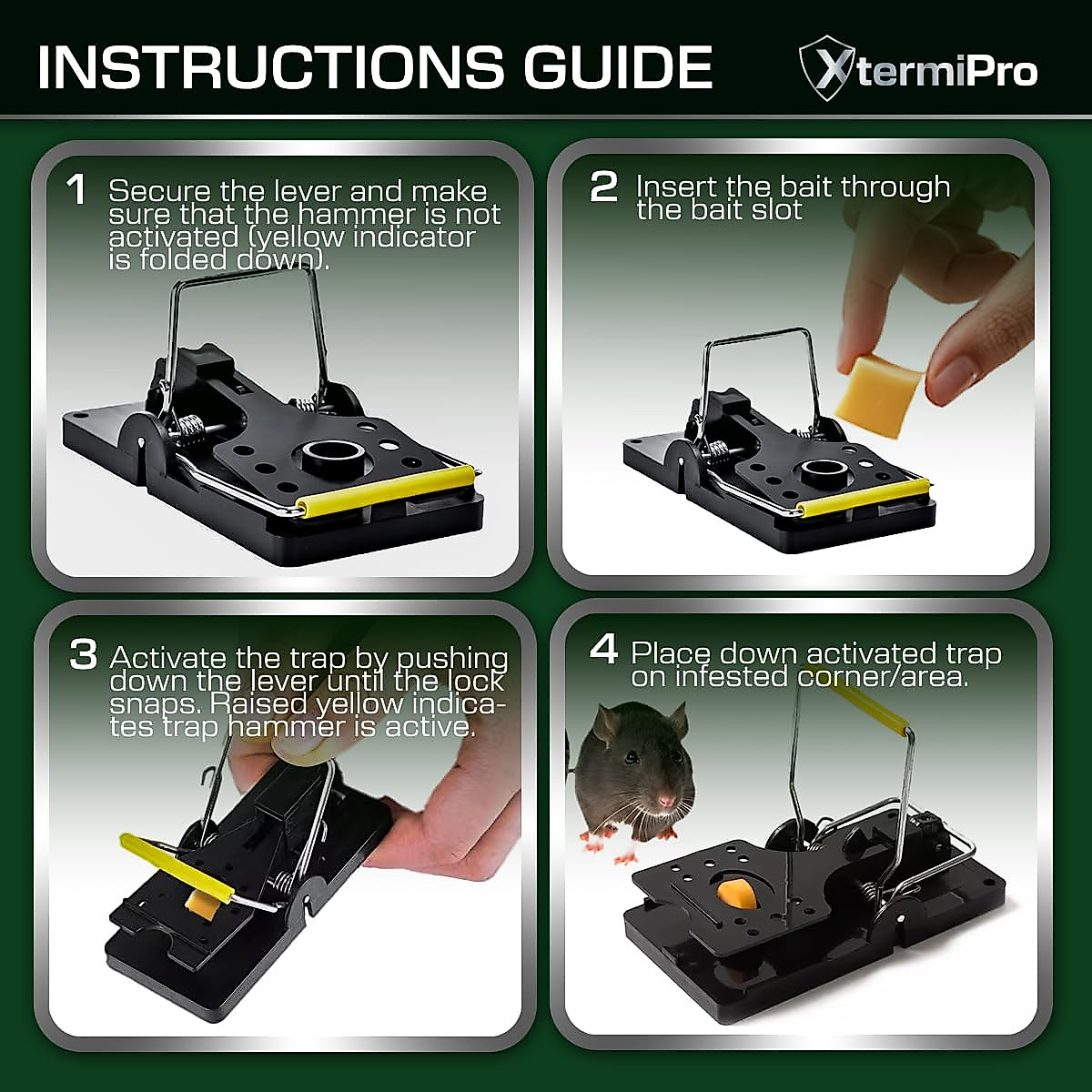 INSTRUCTIONS GUIDE

XtermiPro

1 Secure the lever and make sure that the hammer is not activated (yellow indicator is folded down).

2 Insert the bait through the bait slot

3 Activate the trap by pushing down the lever until the lock snaps. Raised yellow indicates trap hammer is active.

4 Place down activated trap on infested corner/area.