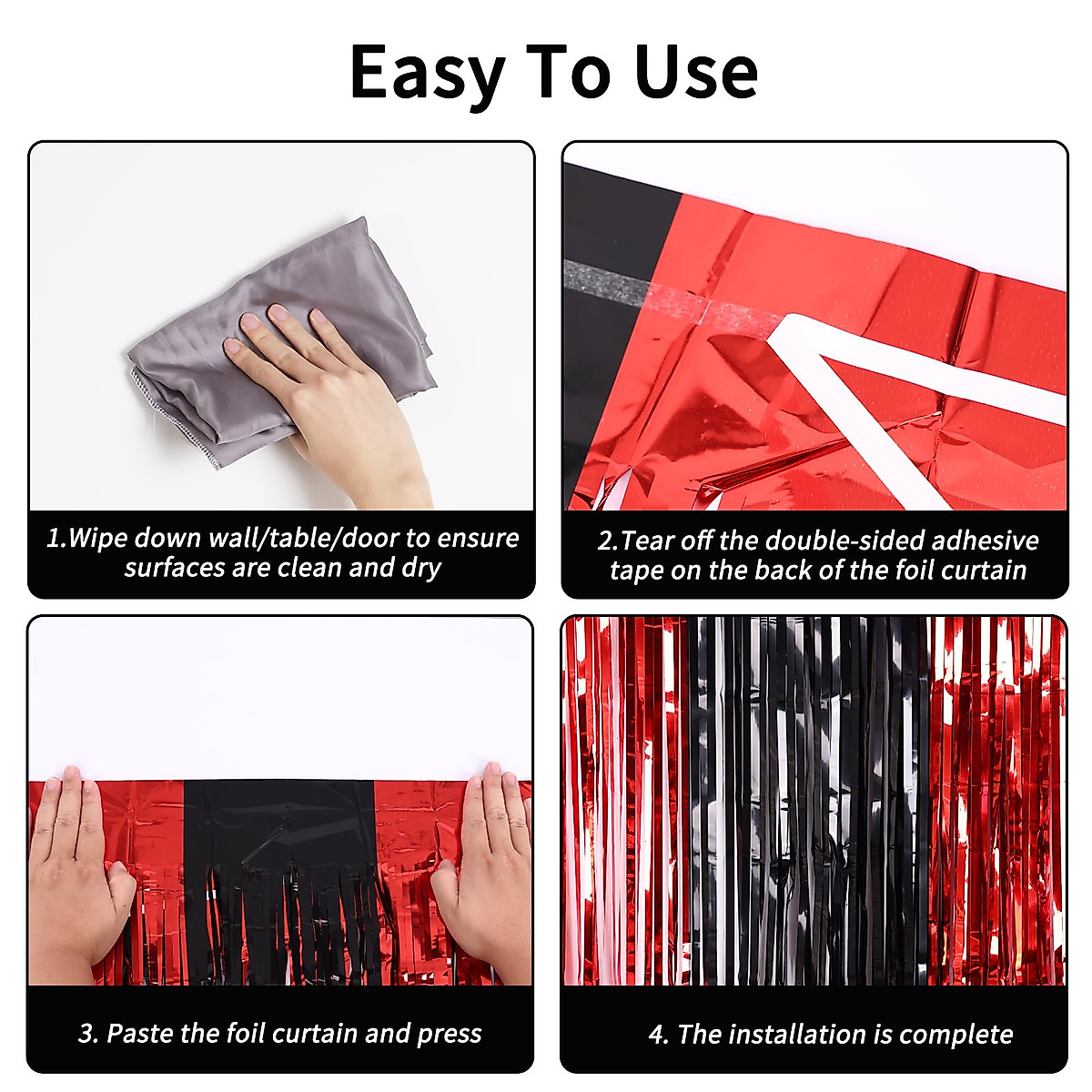 Easy To Use

1.Wipe down wall/table/door to ensure surfaces are clean and dry

2.Tear off the double-sided adhesive tape on the back of the foil curtain

3. Paste the foil curtain and press

4. The installation is complete