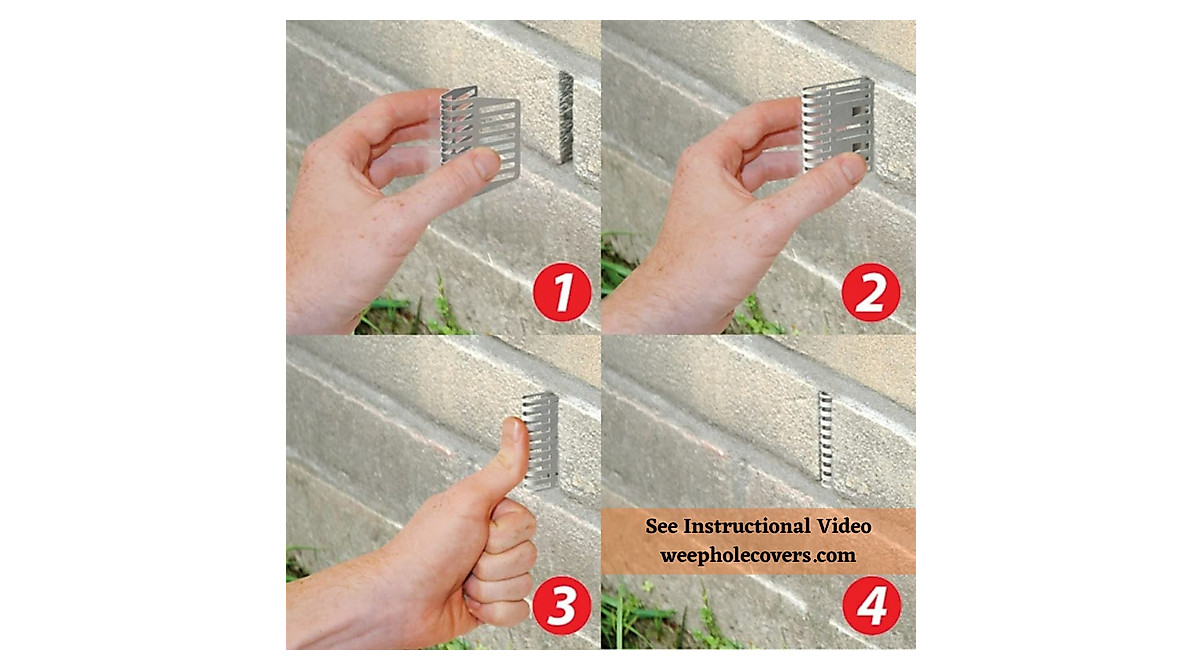 1

2

3

See Instructional Video
weepholecovers.com

4